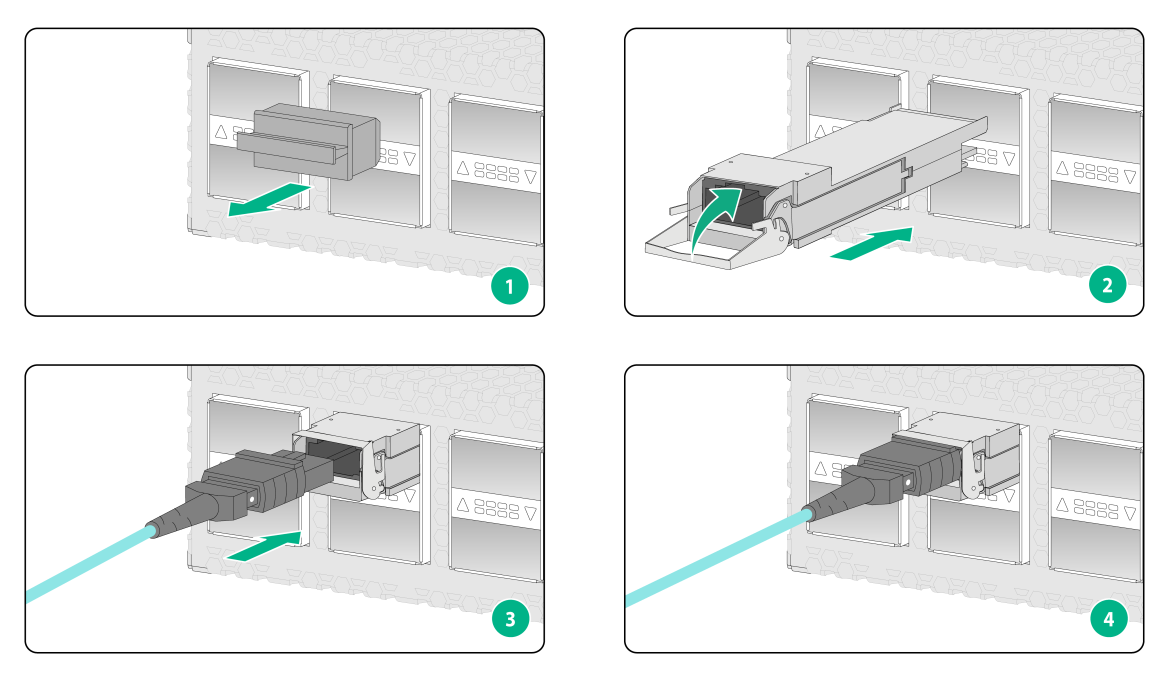 1

2

3

4