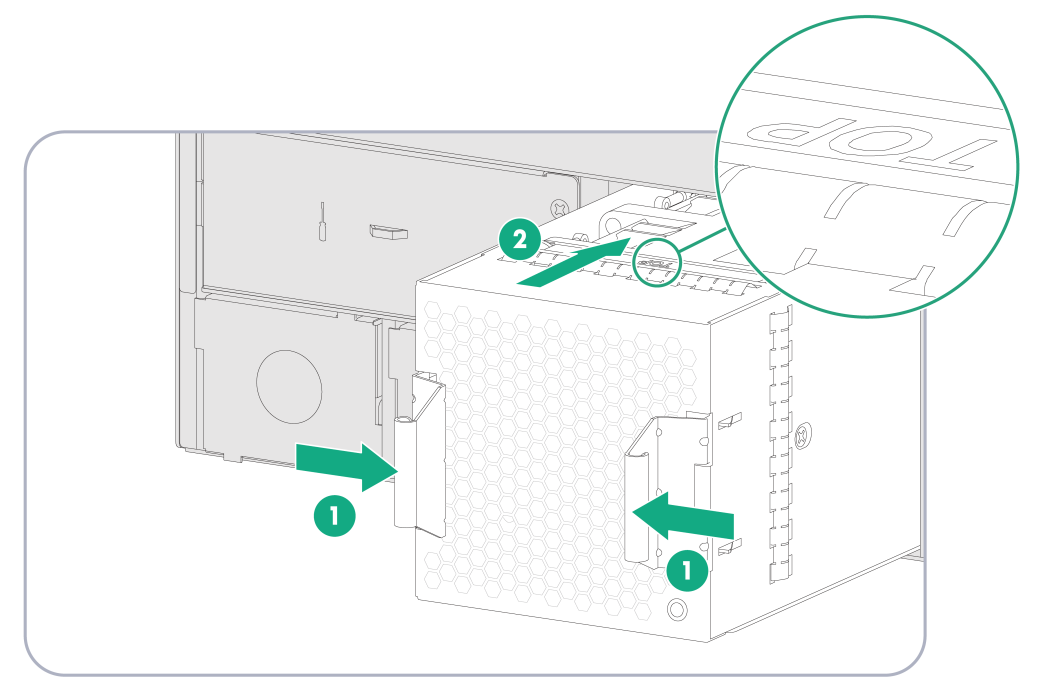 TOP
2
1
1