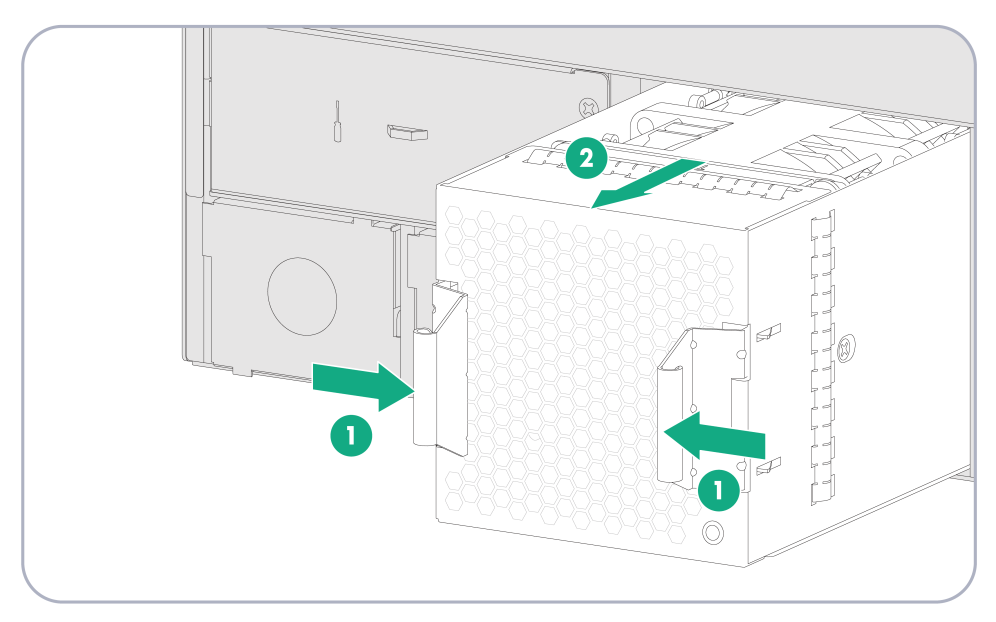 2
1
1