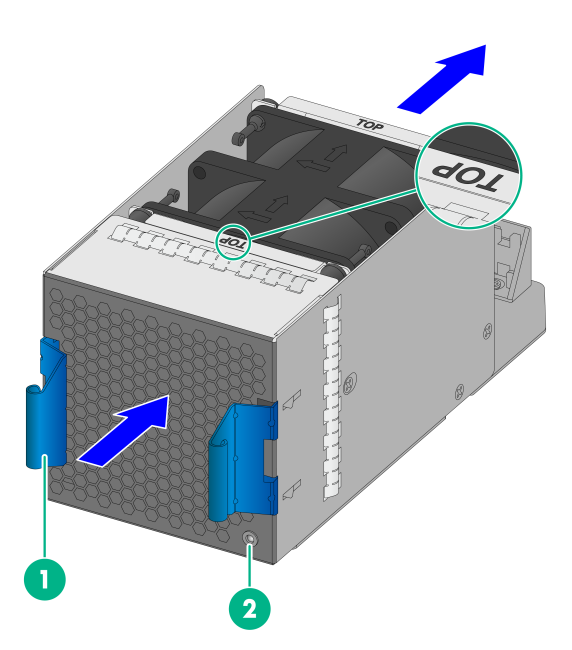 TOP
TOP
TOP
1
2