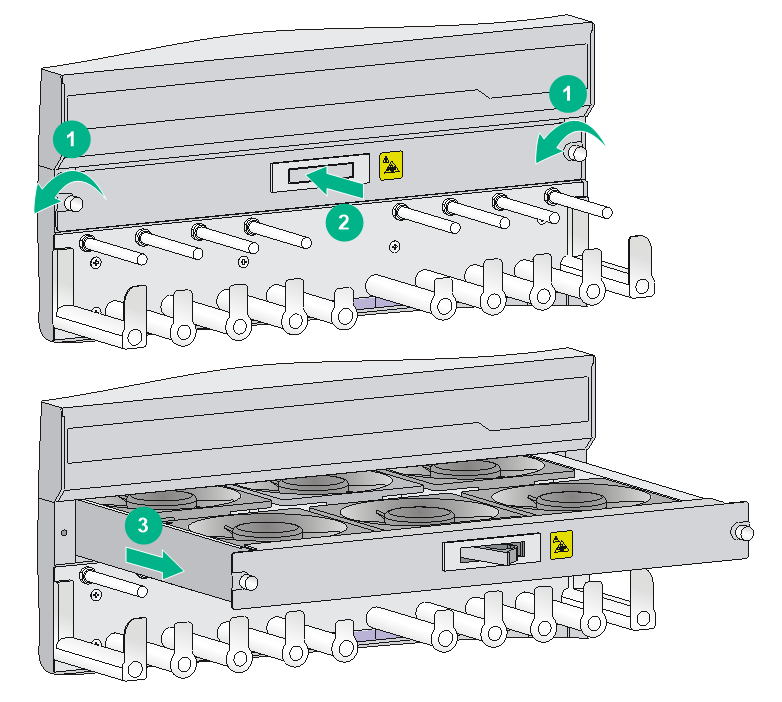 1
1
2
3