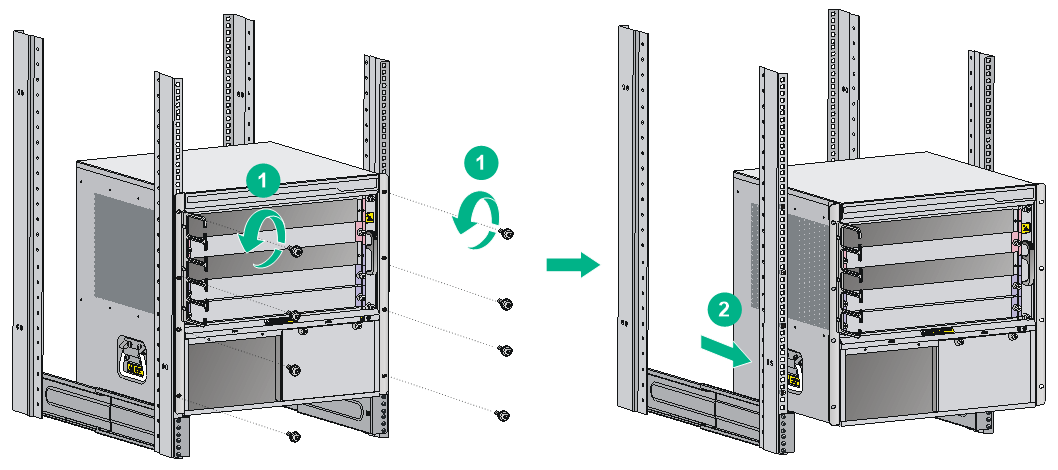 1
1
2