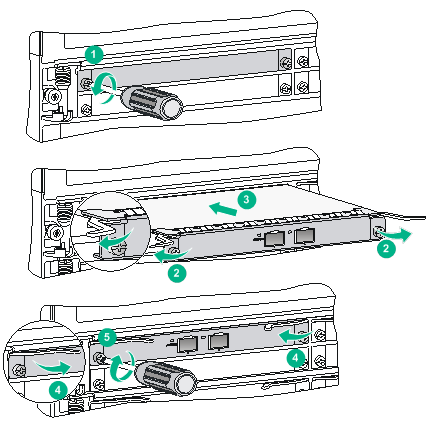 1

3

2

2

5

4

4