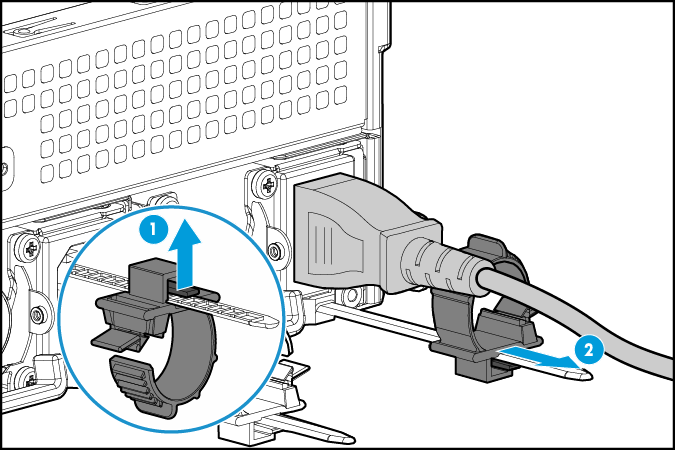 1
2