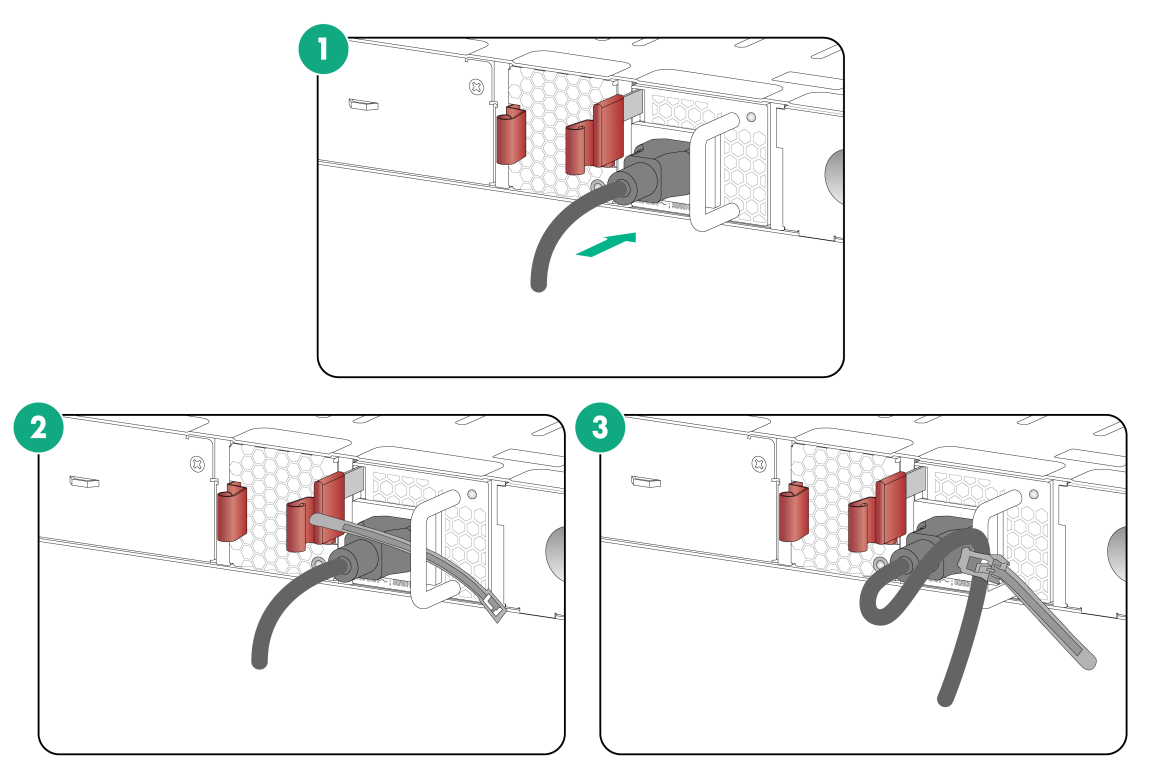 1

2

3