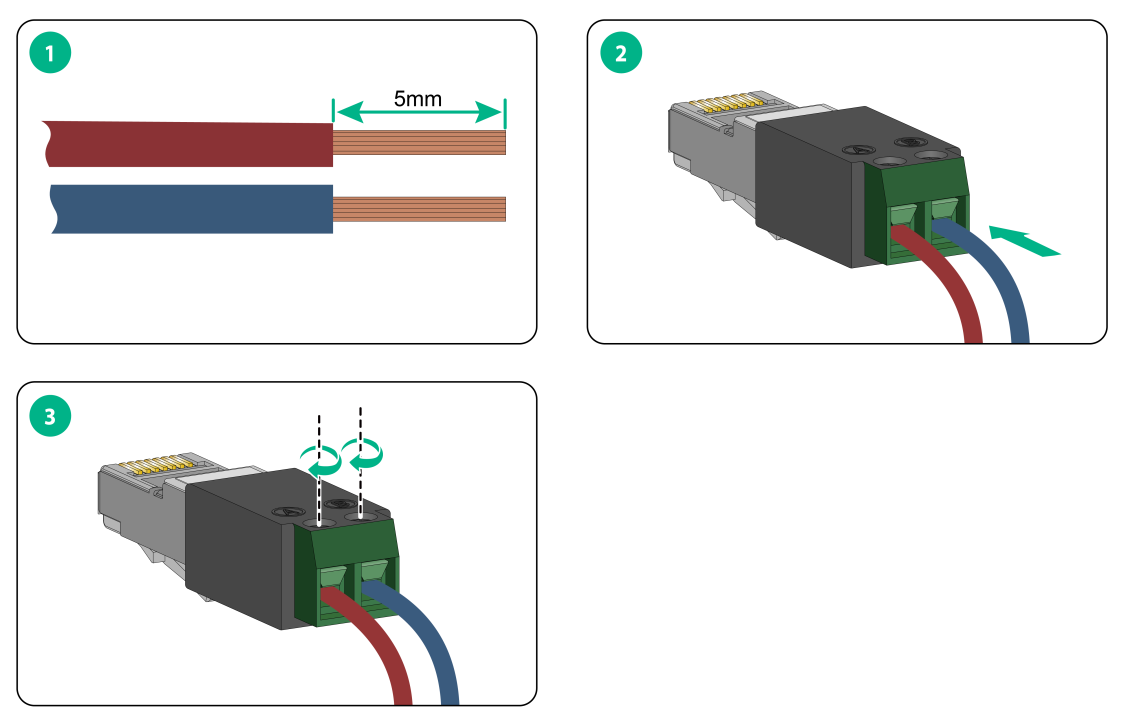 1

5mm

2

3