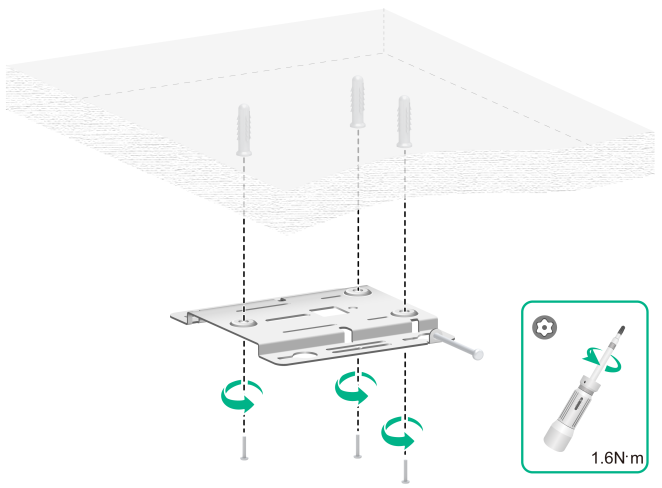 1.6N·m