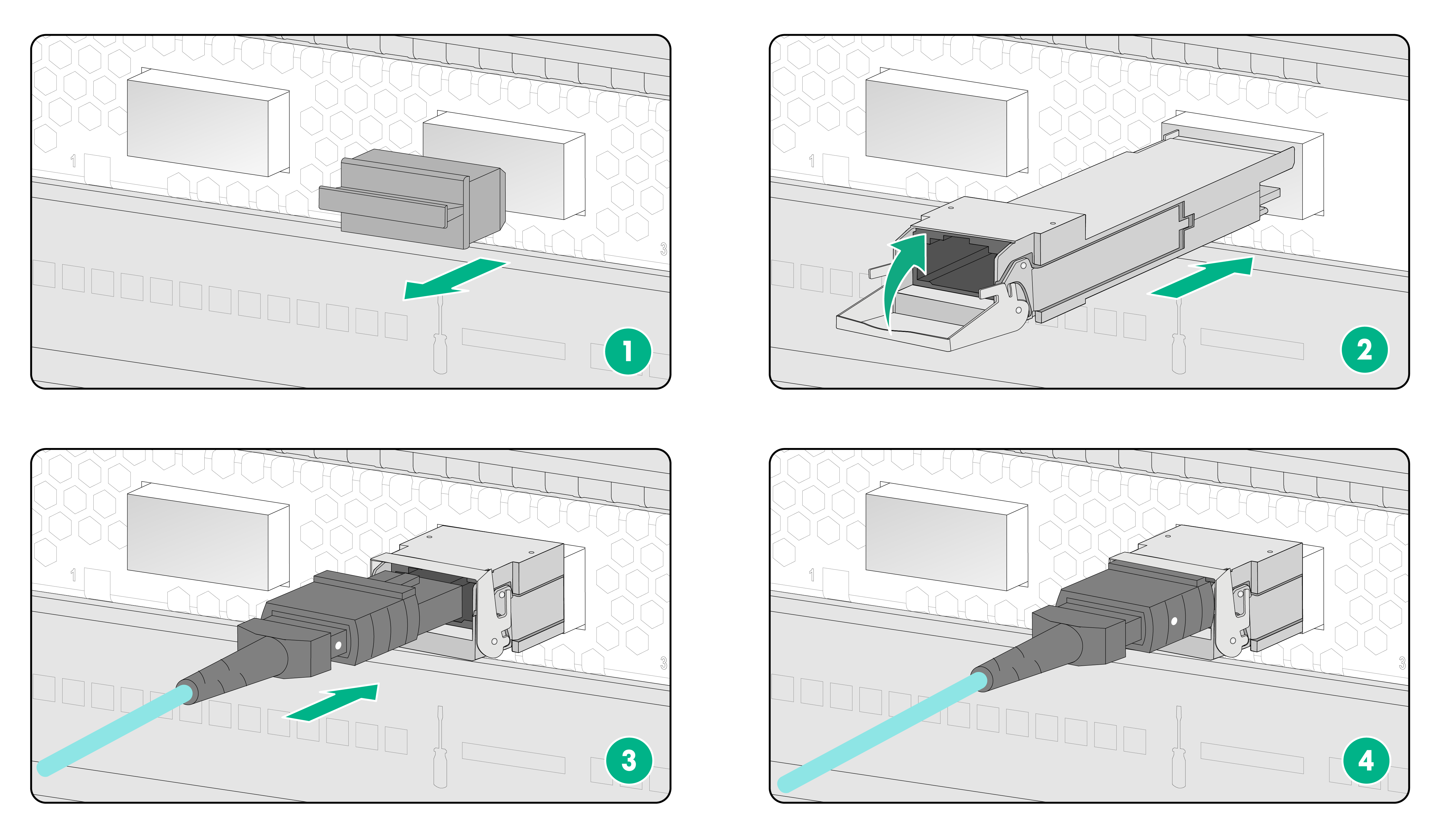 1
3
1

1
2

1
3
3

1
3
4