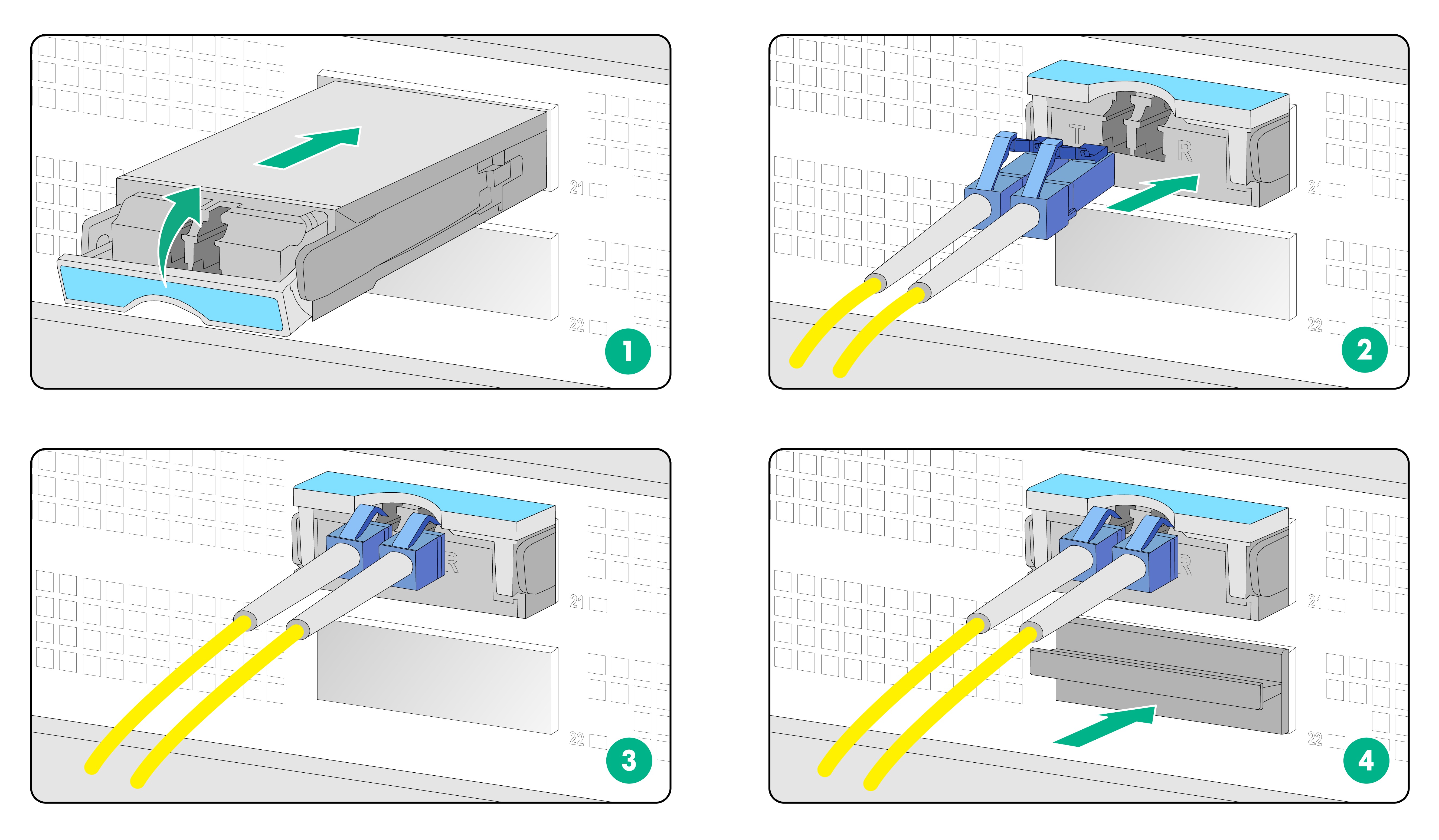 21
22
1

T
R
21
22
2

R
21
22
3

R
21
22
4