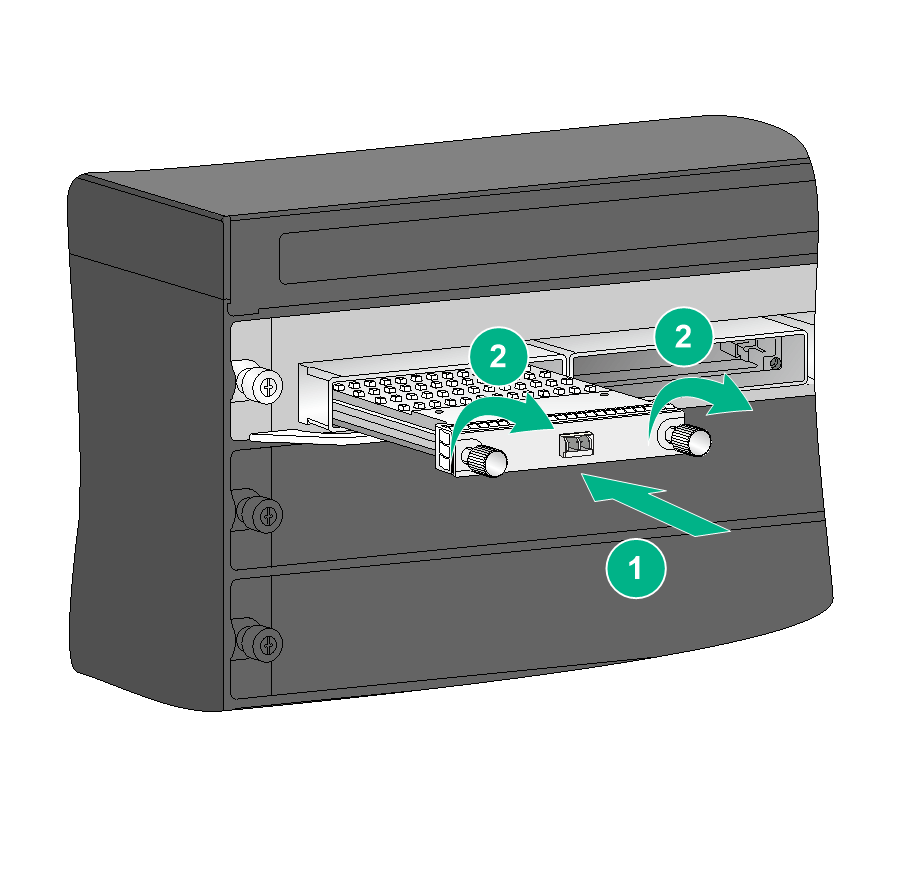 2
2
1