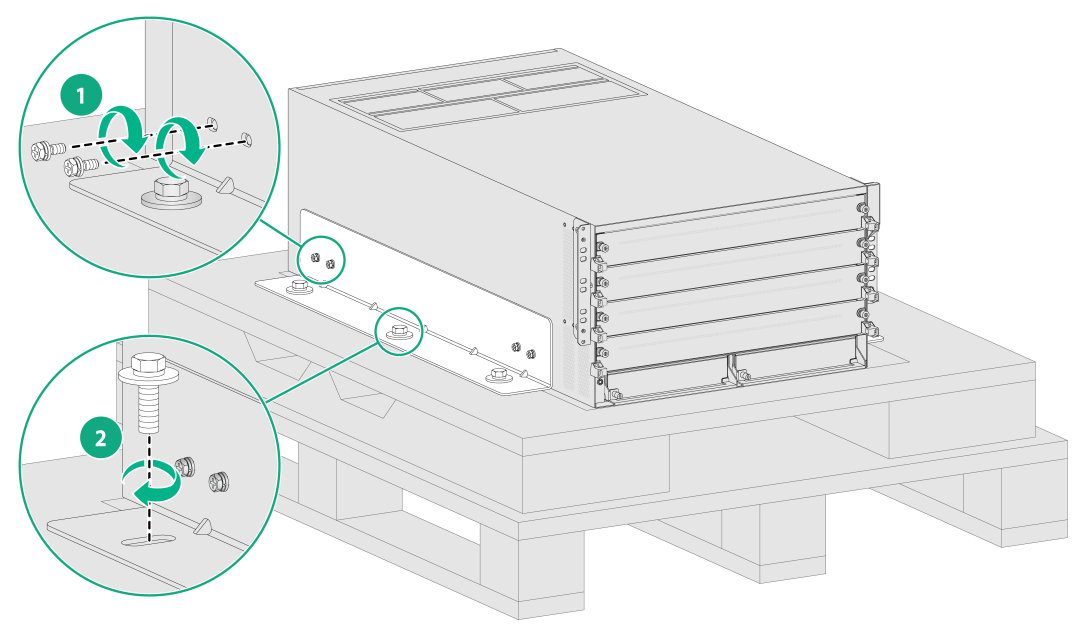 1

2