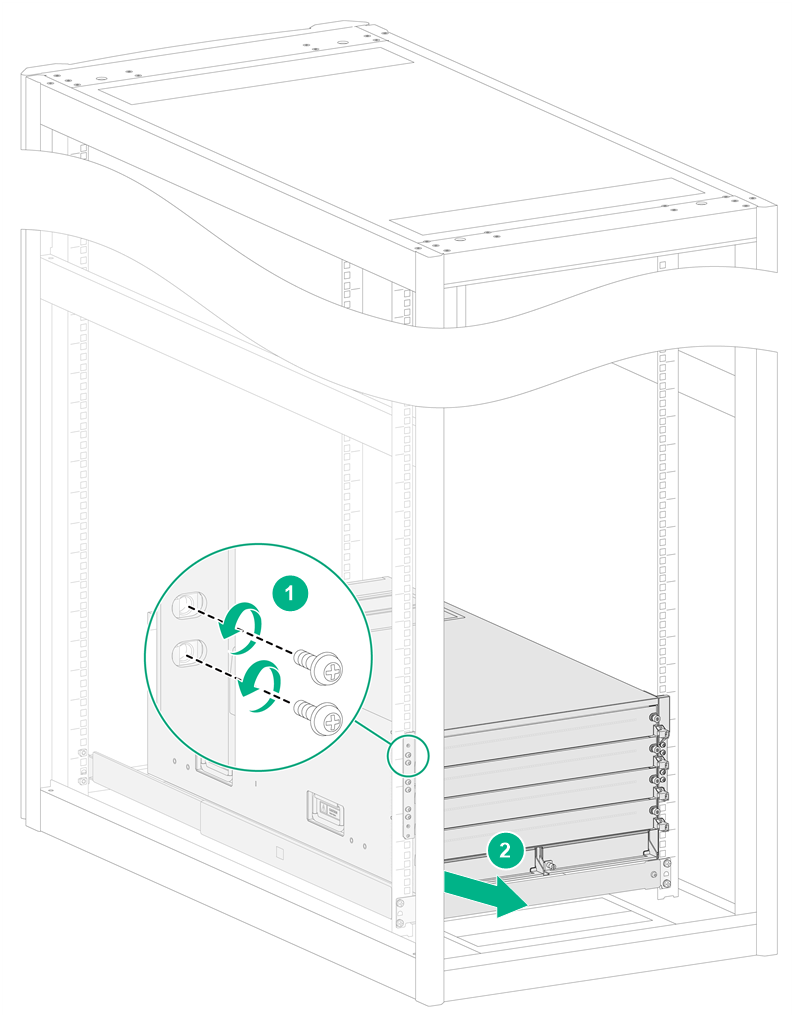 1

2