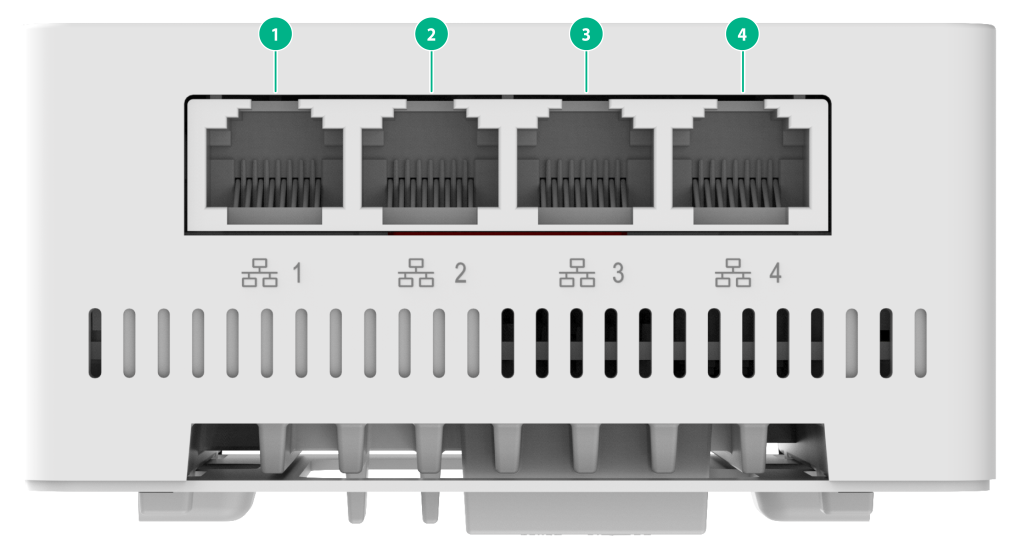 1 2 3 4

1 2 3 4