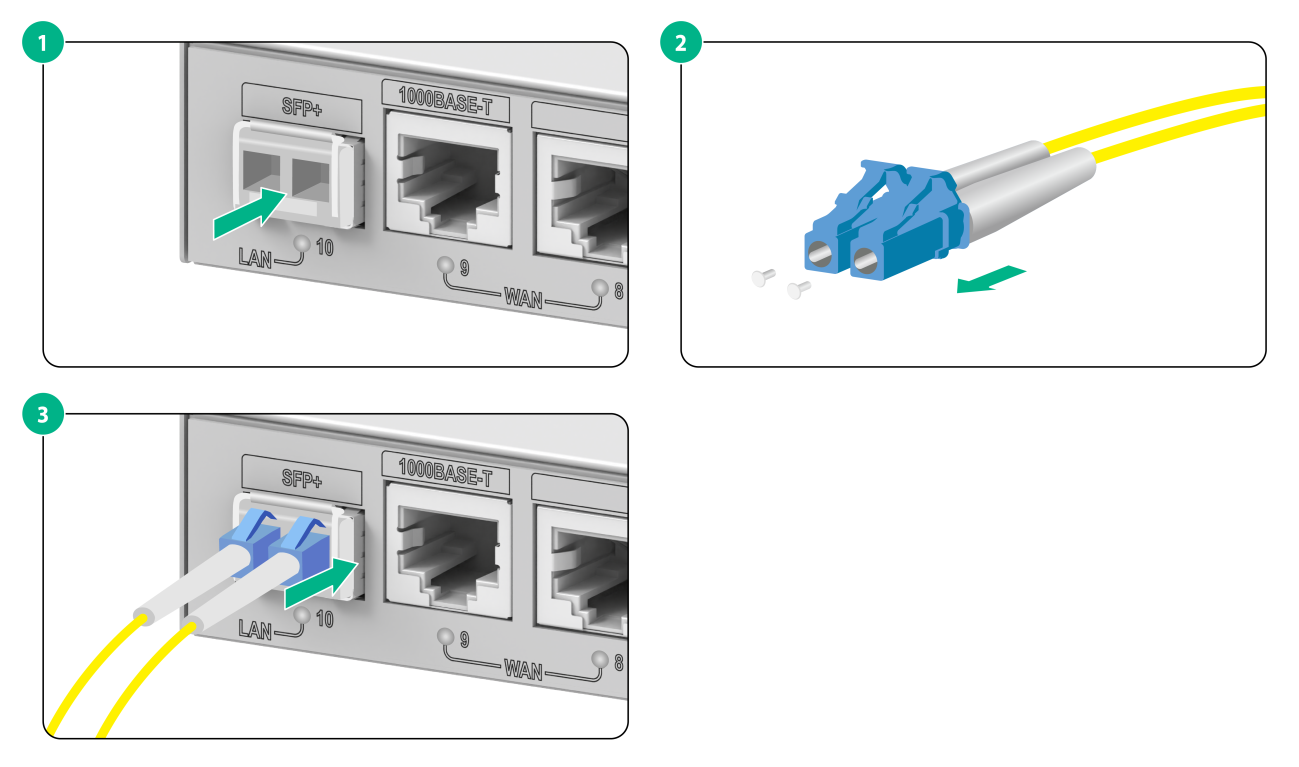 1

SFP+

1000BASE-T

LAN 10

9

WAN 8

2

3

SFP+

1000BASE-T

LAN 10

9

WAN 8