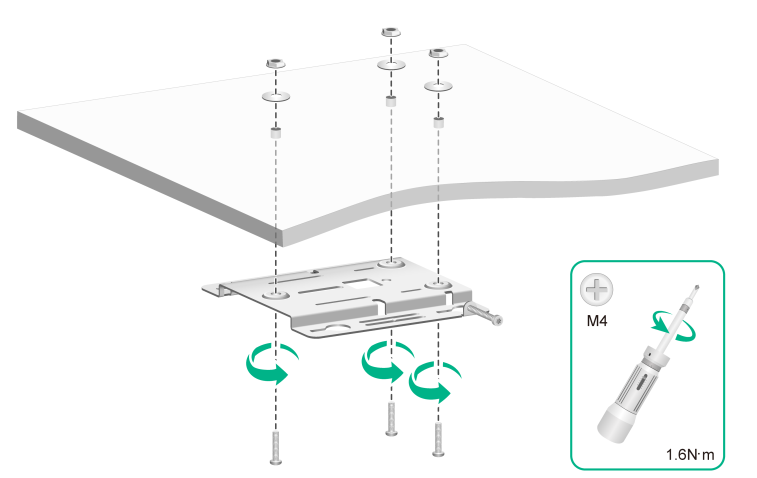 M4

1.6N·m