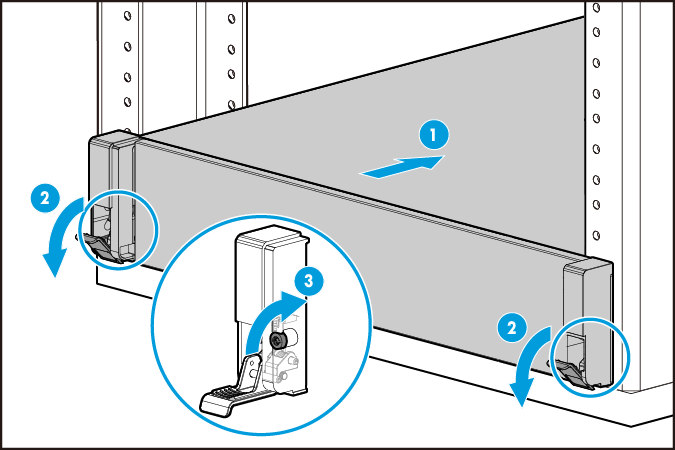 1
2
3
2