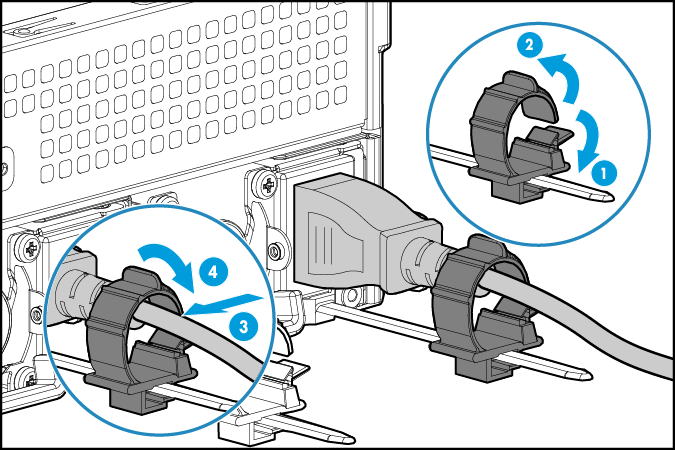 2
1
4
3