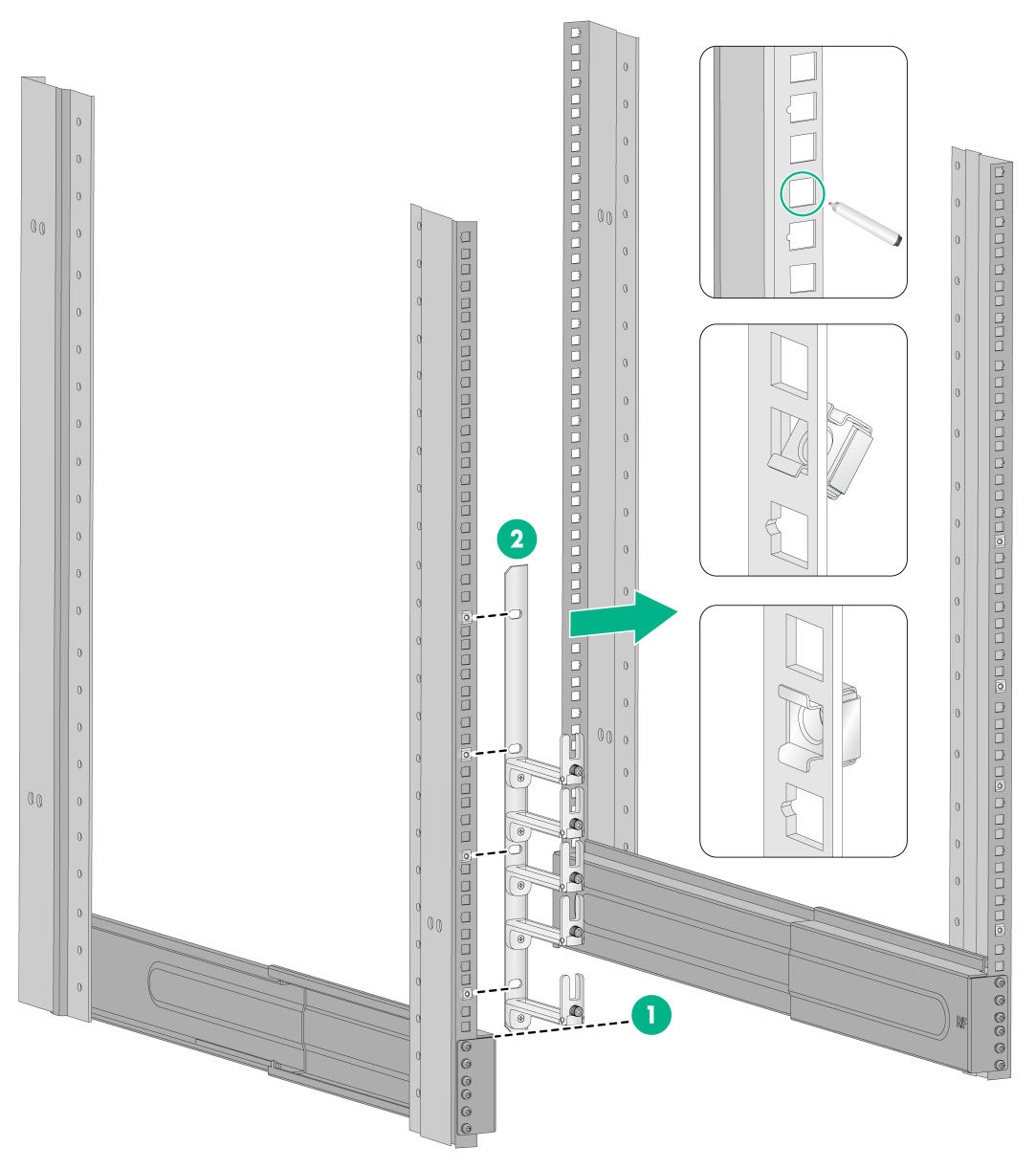 2
1