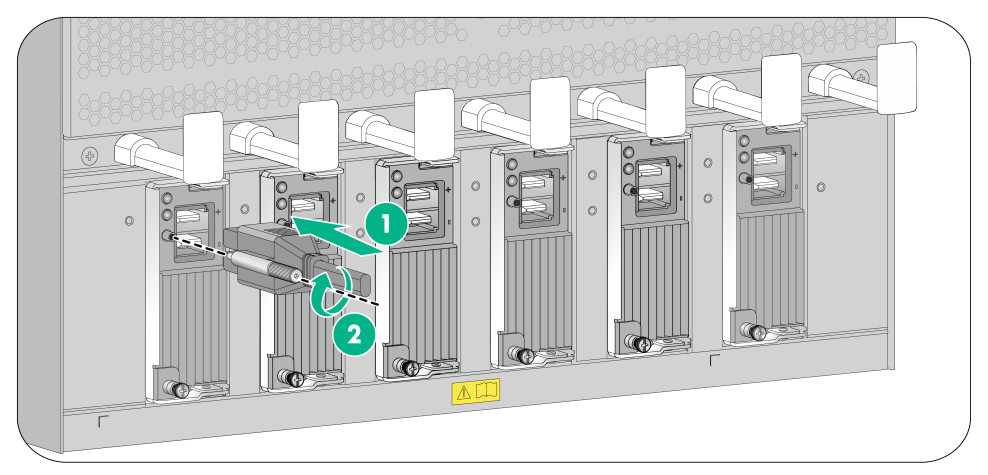 1
2