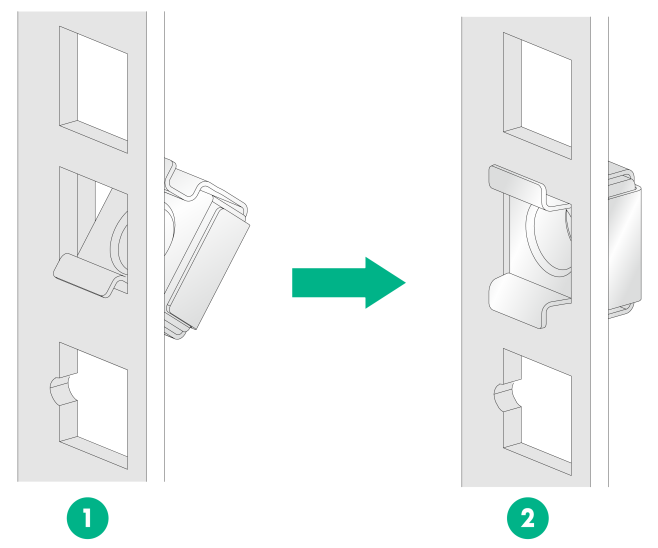 1

2