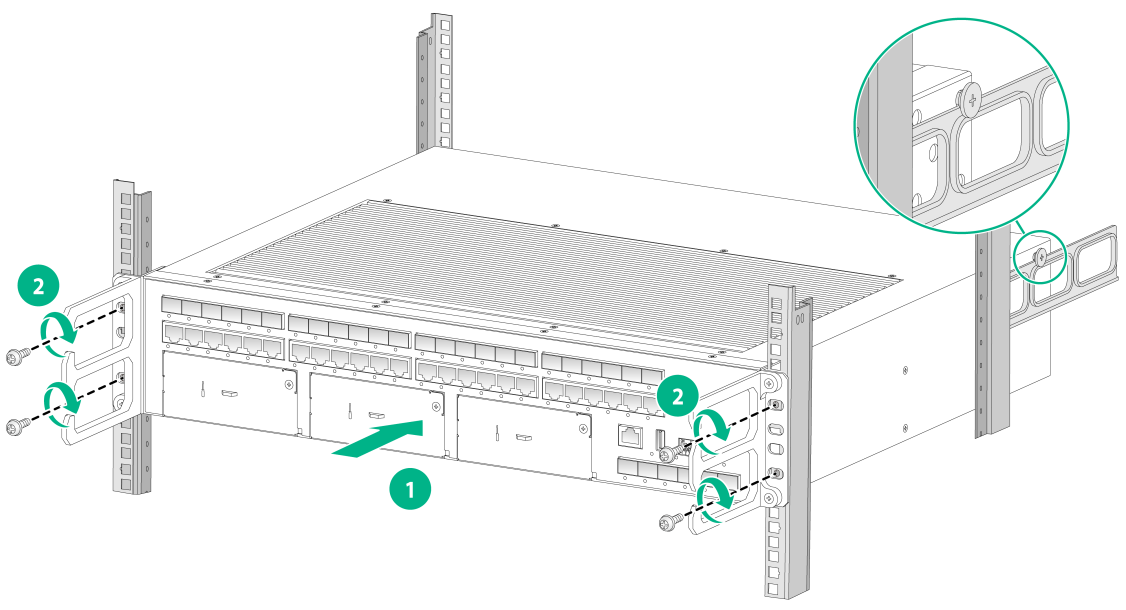 2
2
1