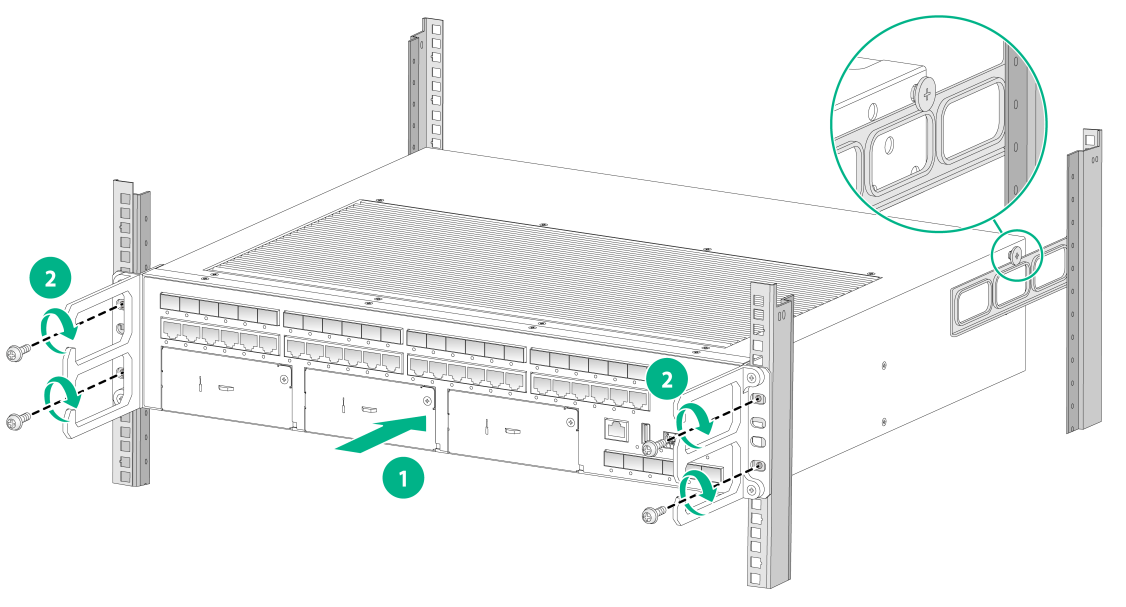 2

2

1