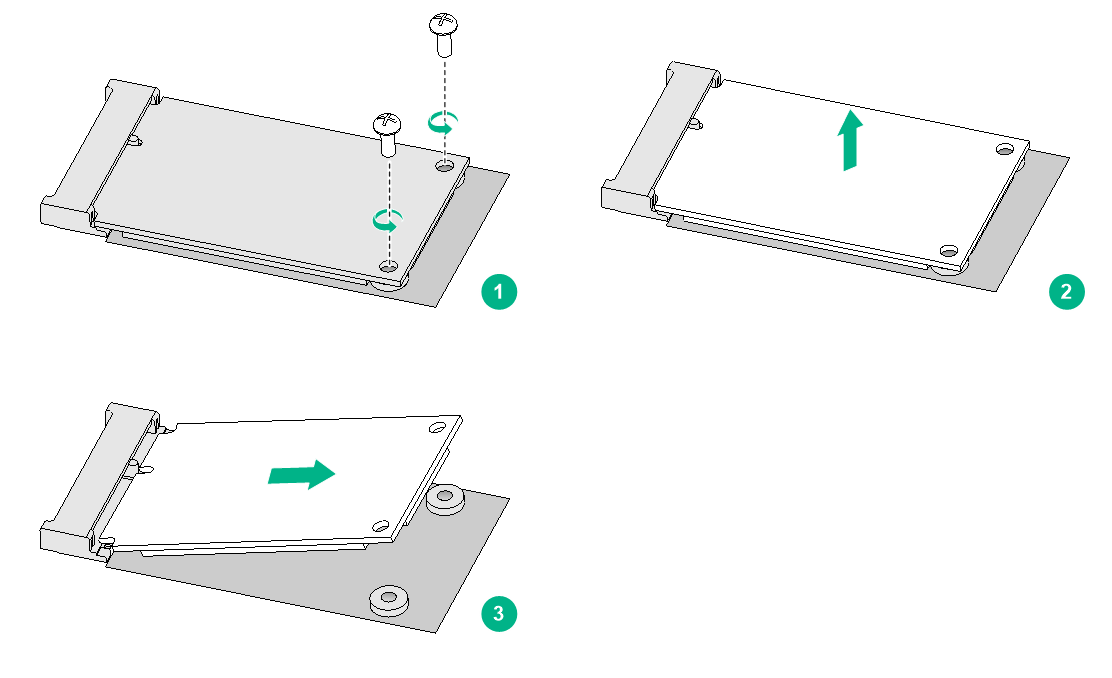 1

2

3