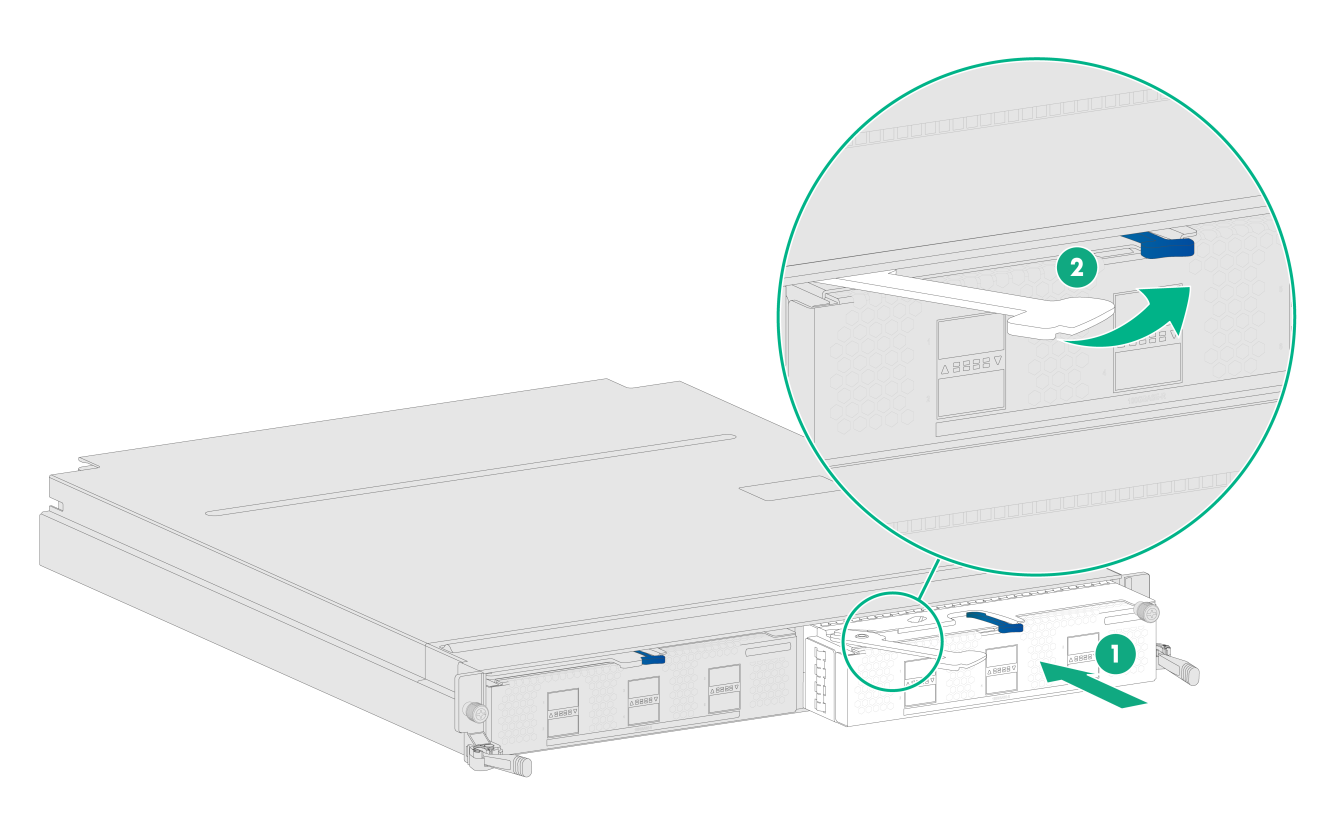 2

1