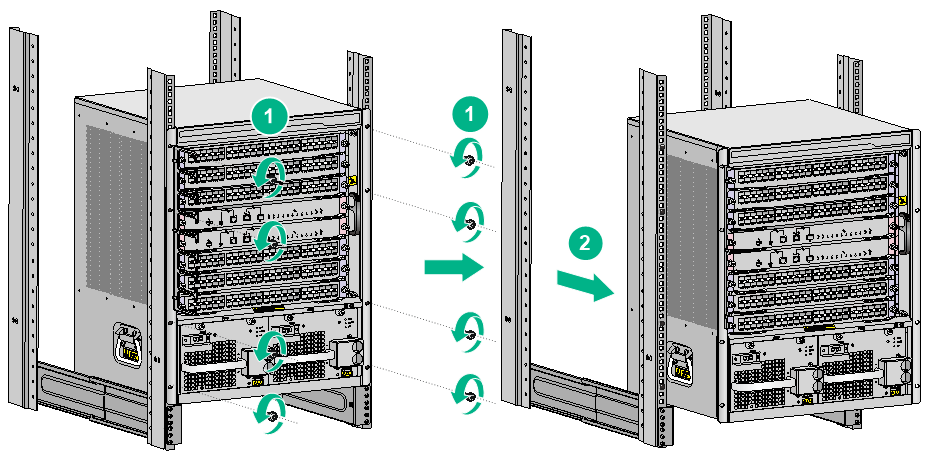 1

1

2