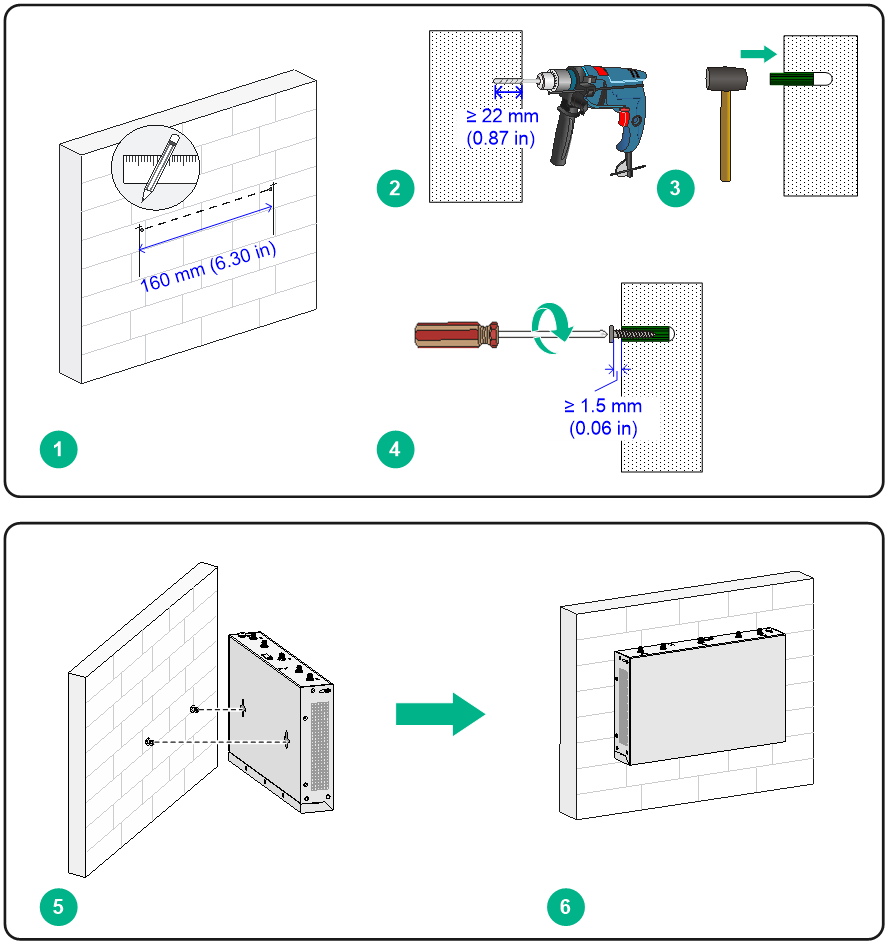 160 mm (6.30 in)

1

≥ 22 mm
(0.87 in)

2

3

≥ 1.5 mm
(0.06 in)

4

5

6