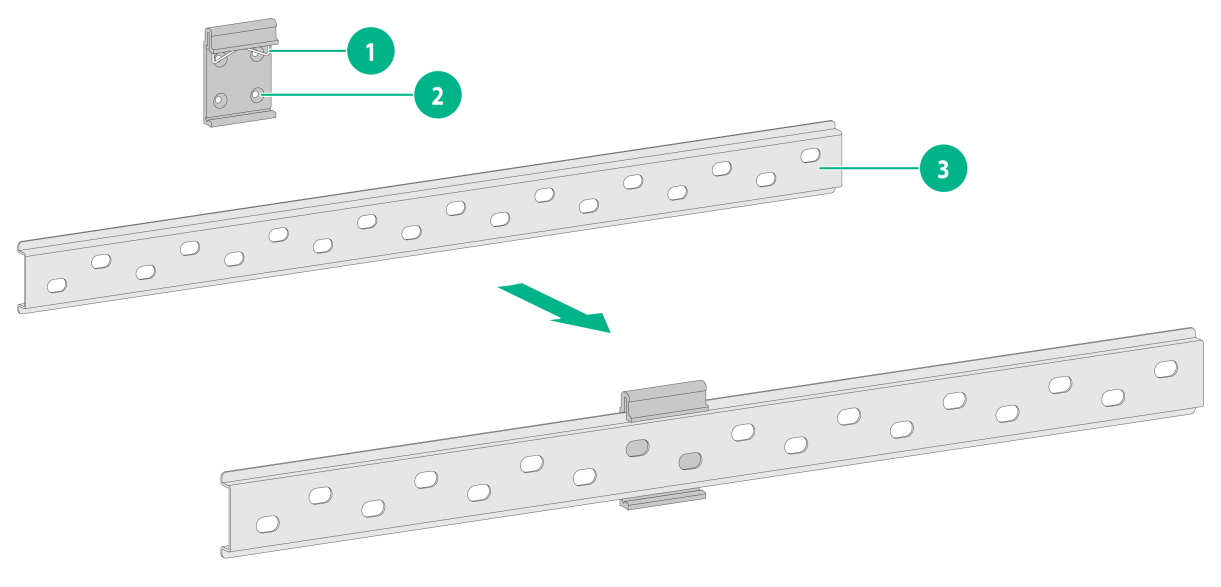 1
2
3