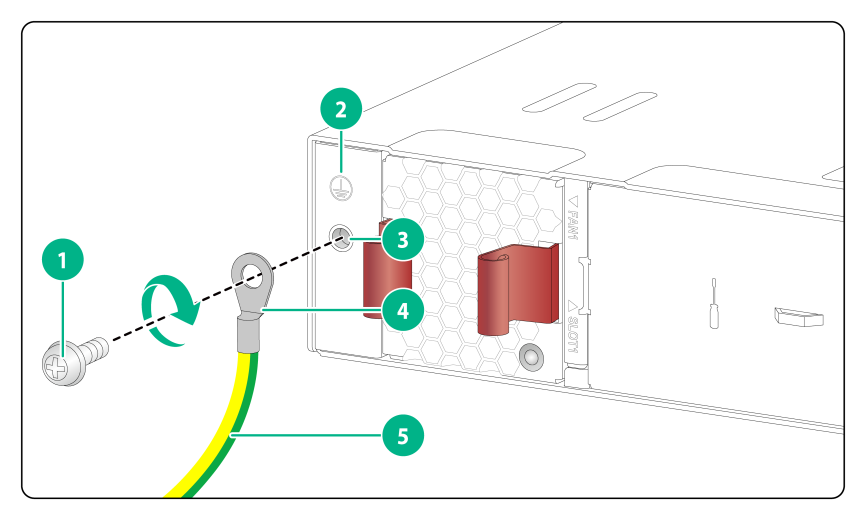 1
2
3
4
5
FAN1
SLOT1