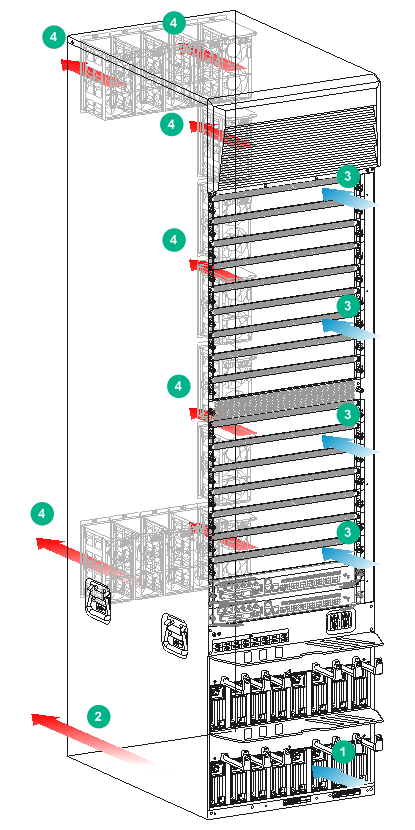 4
4
4
3
4
3
4
3
4
3
2
1