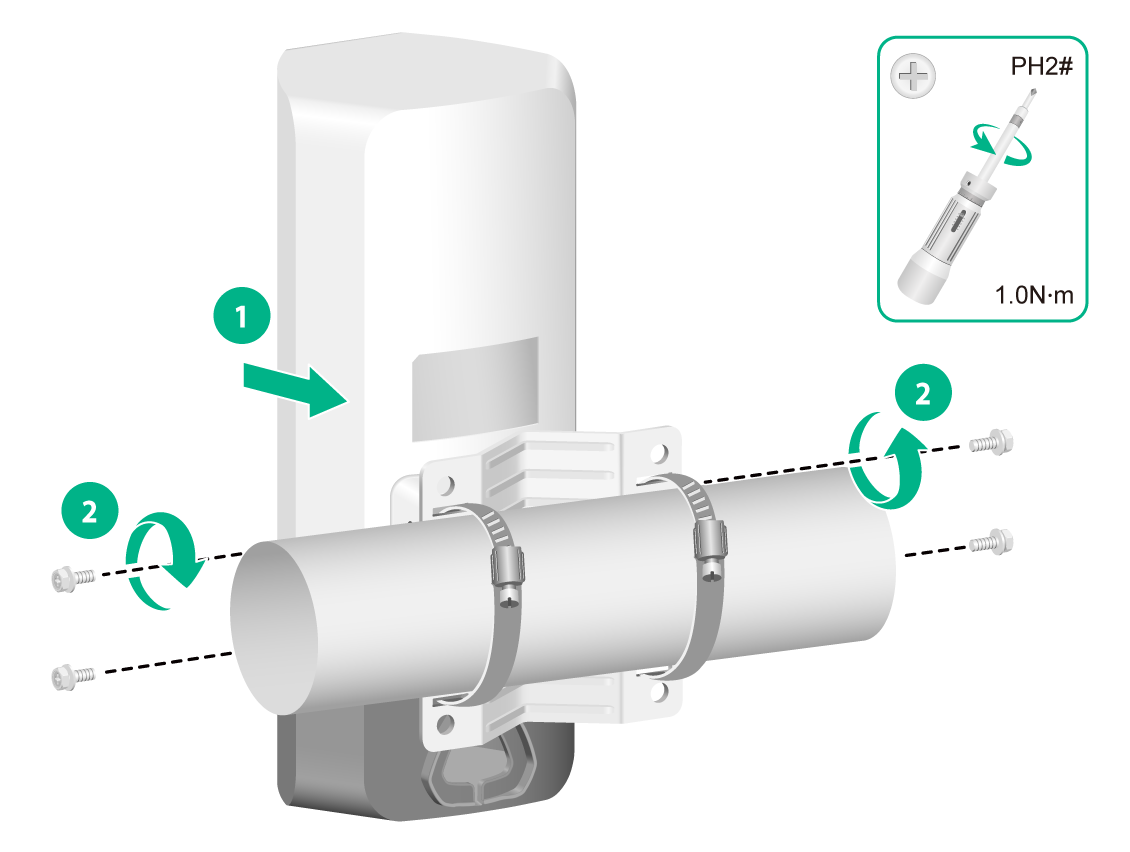 PH2#

1.0N·m

1

2

2