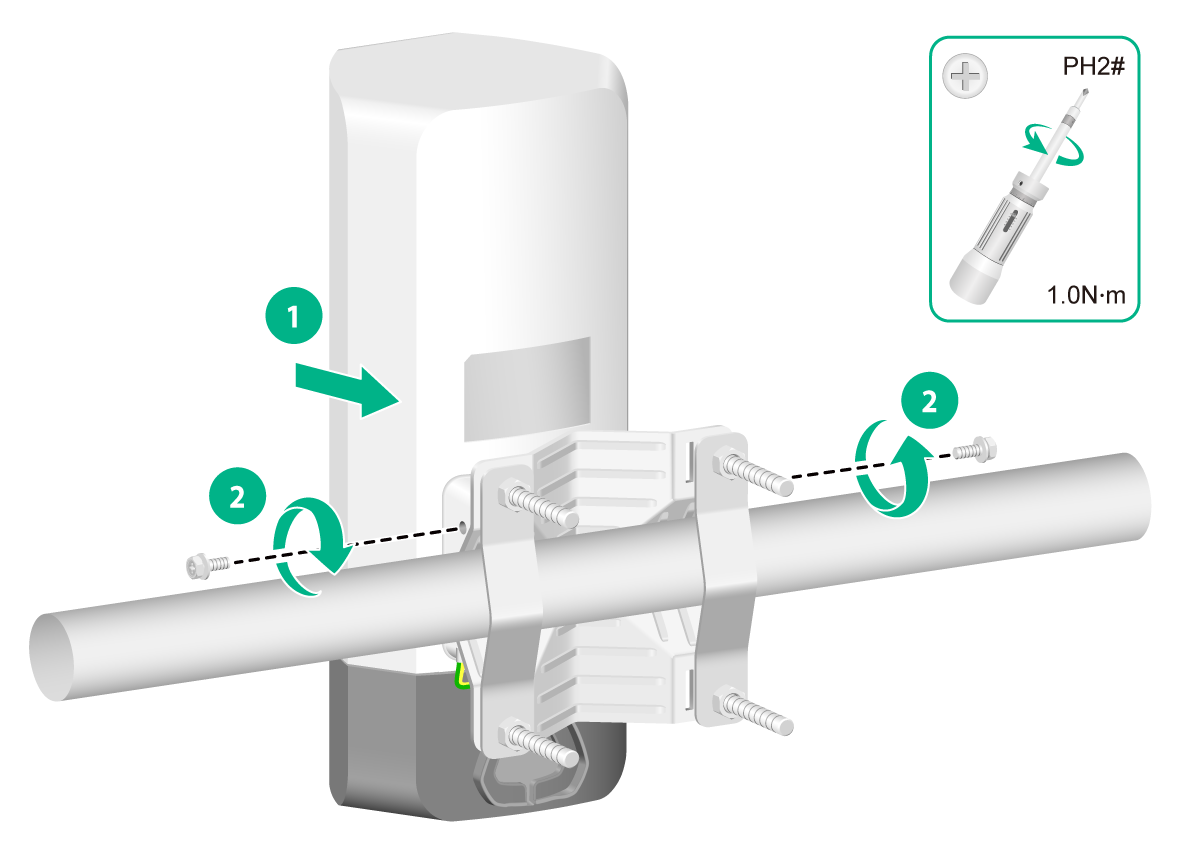 PH2#

1.0N·m

1

2

2