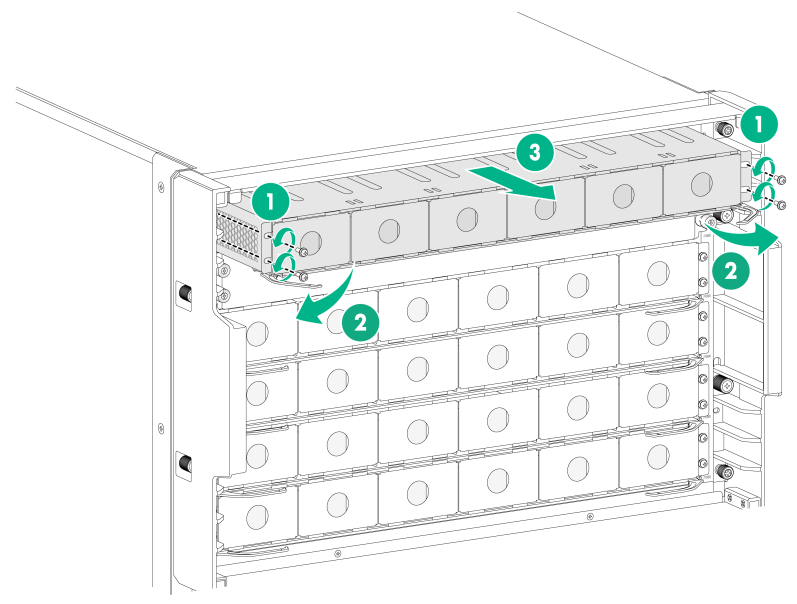 1
3
1
2
2