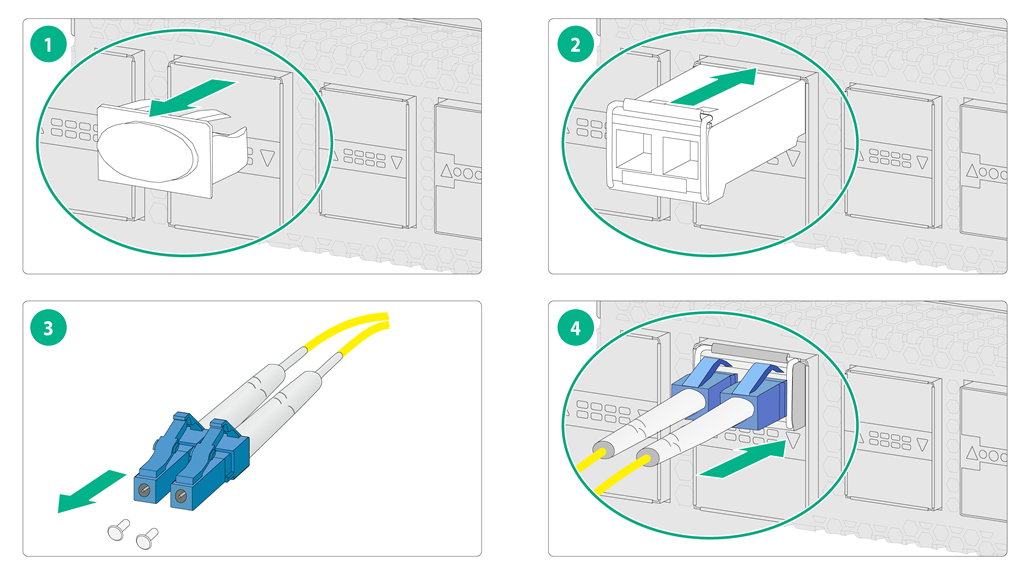 1

2

3

4