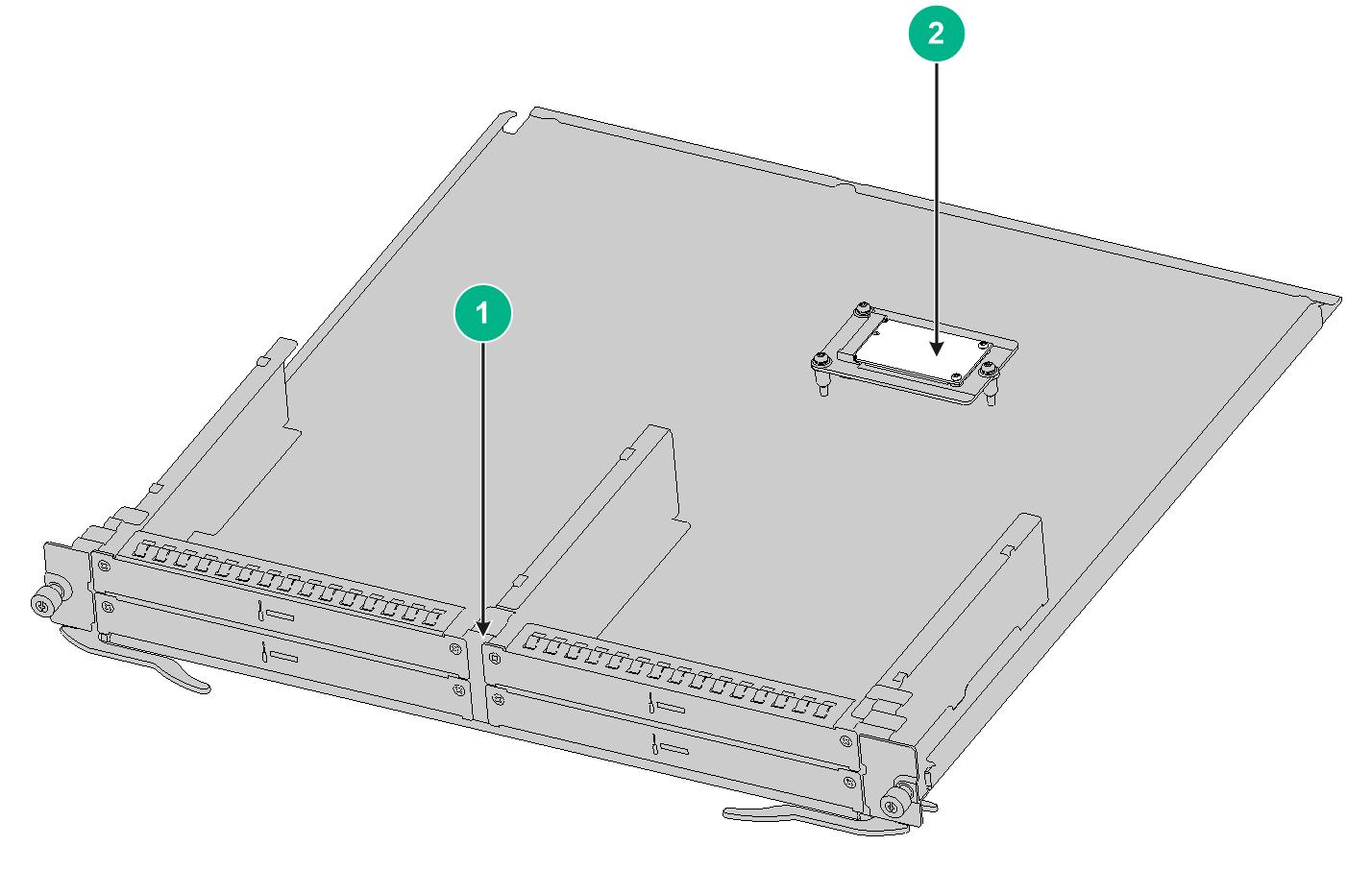 2

1