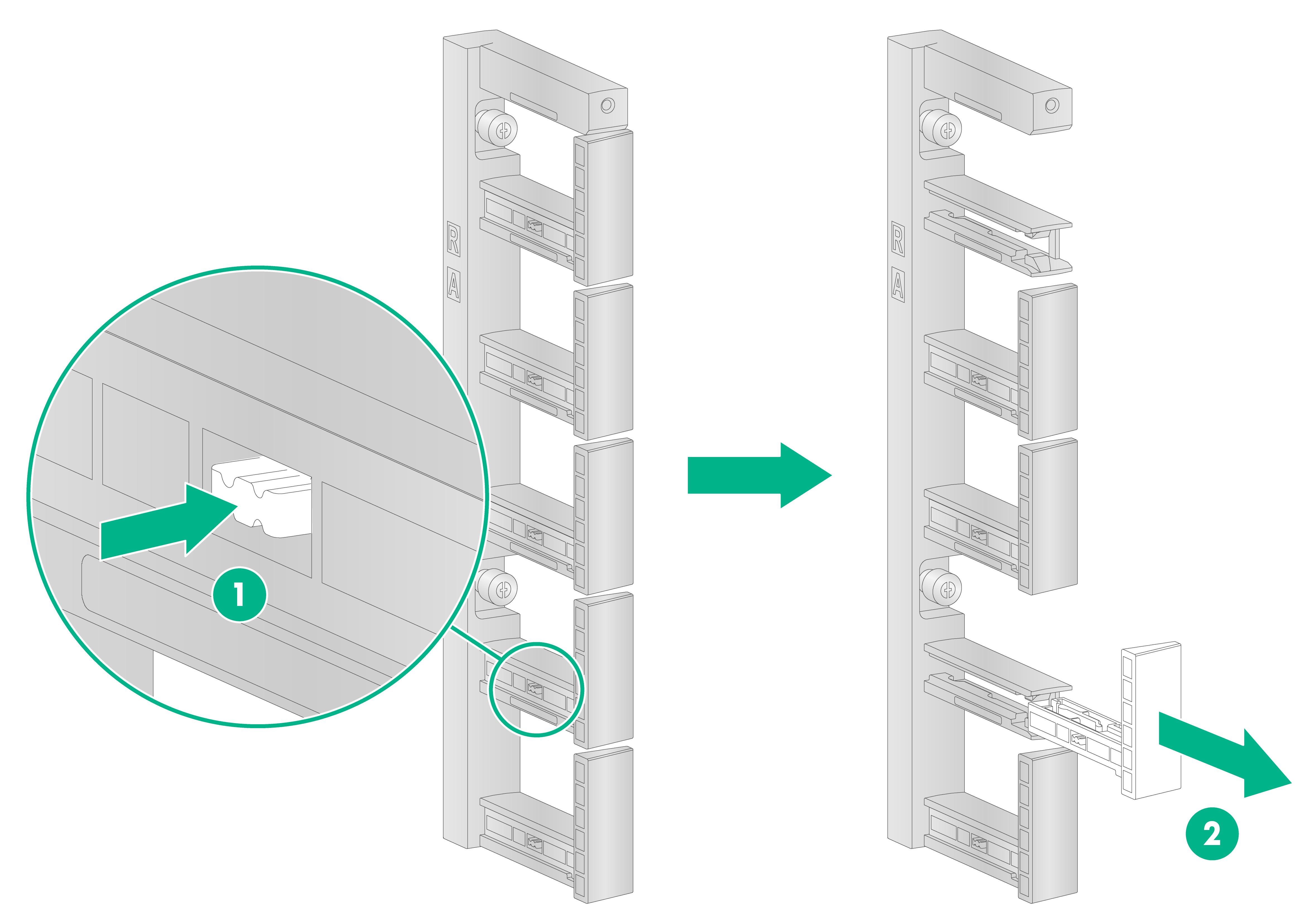 R
A
1
R
A
2