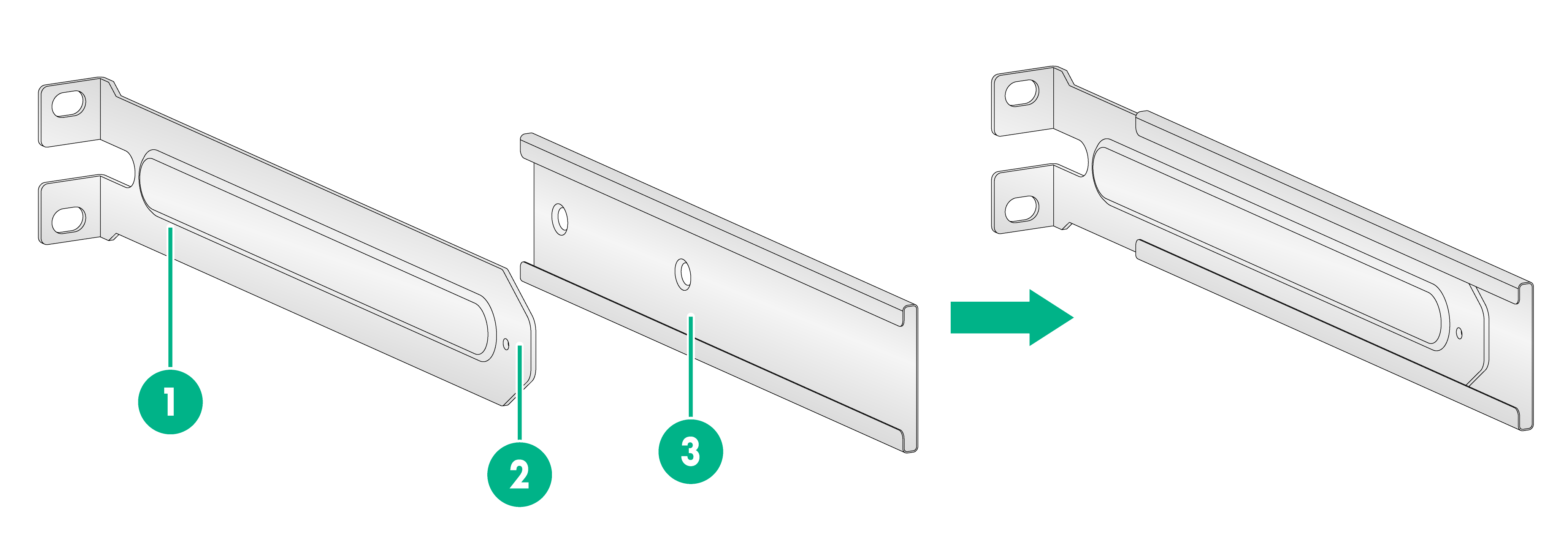 1

2

3