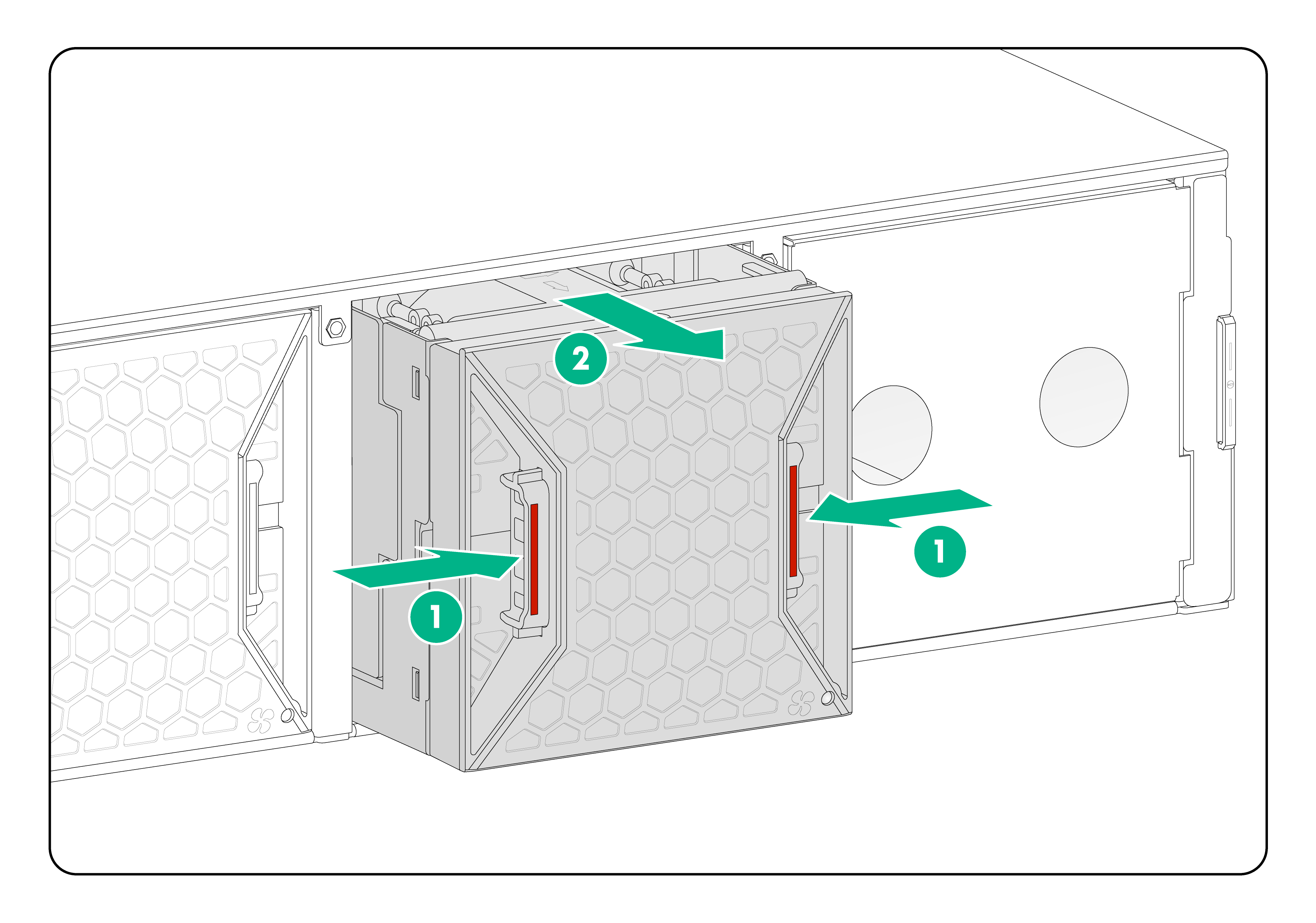 2
1
1