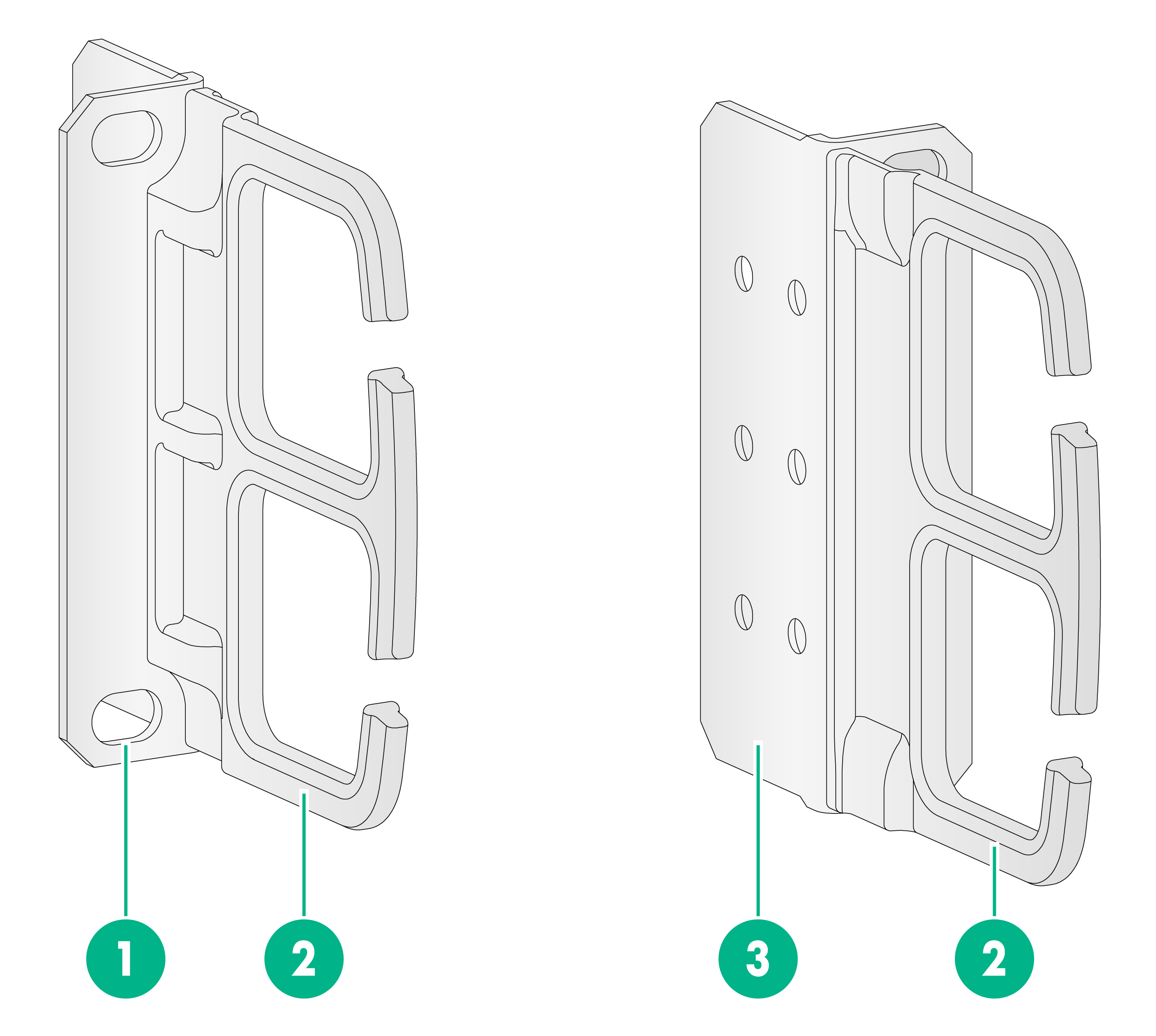 1
2
3
2