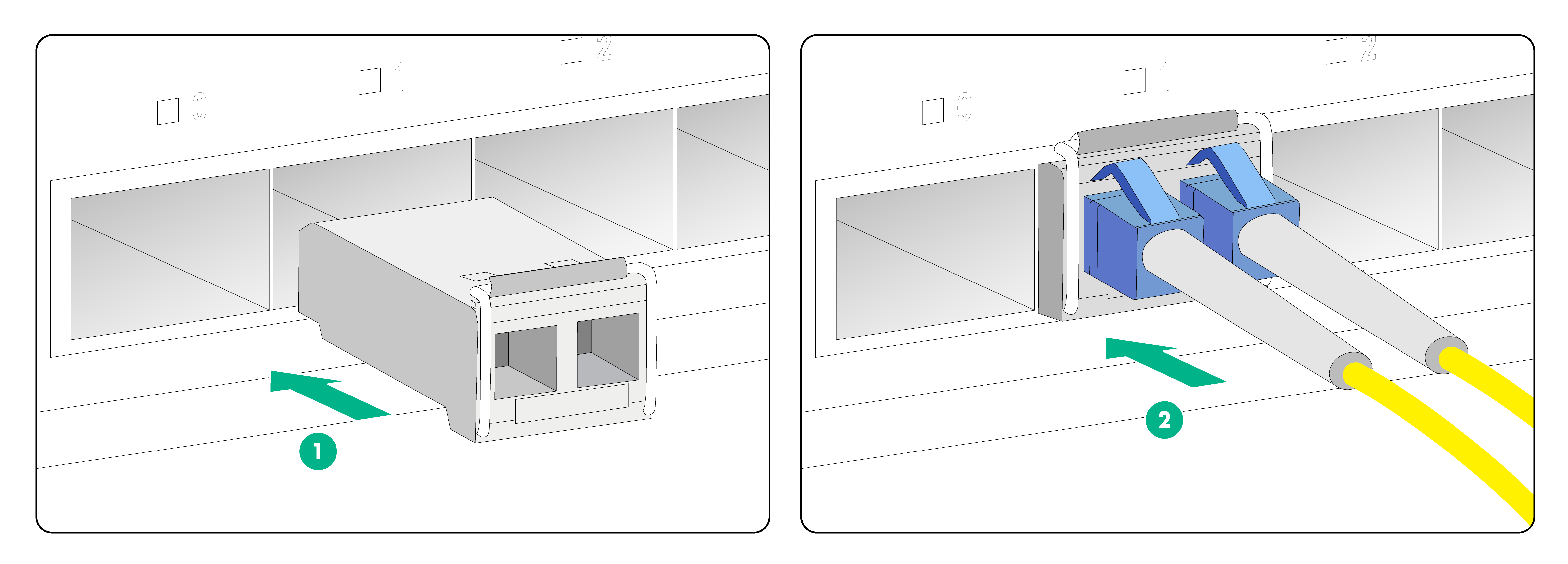 0
1
2
1
0
1
2
2