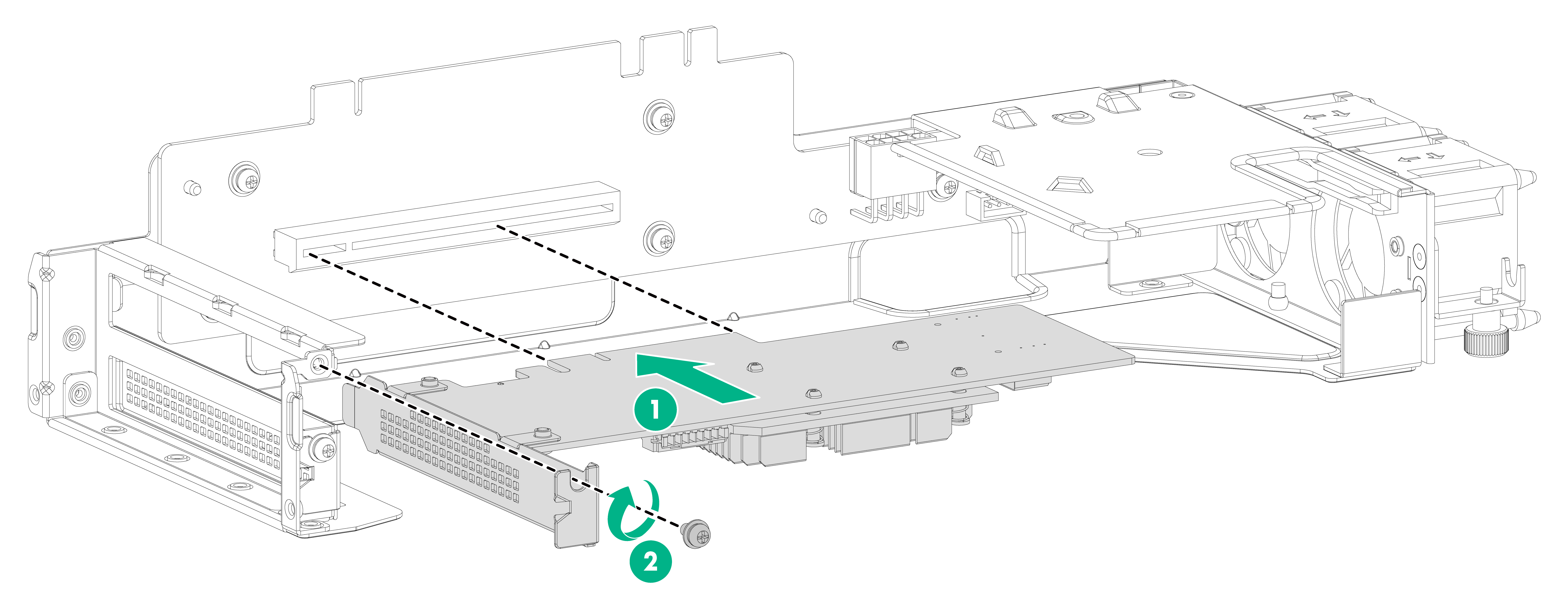 1

2