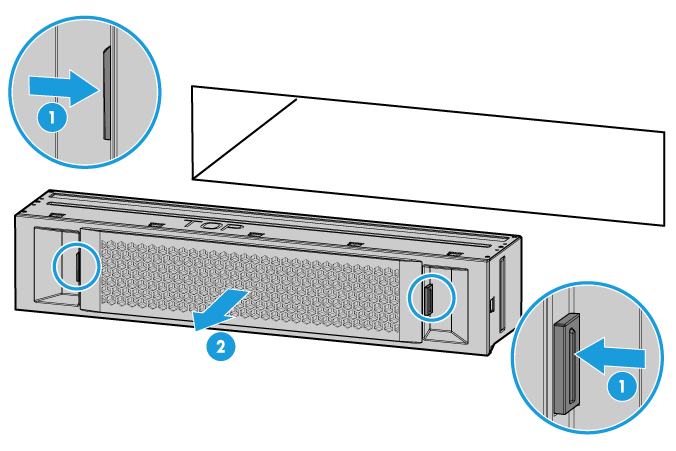 1

TOP

2

1