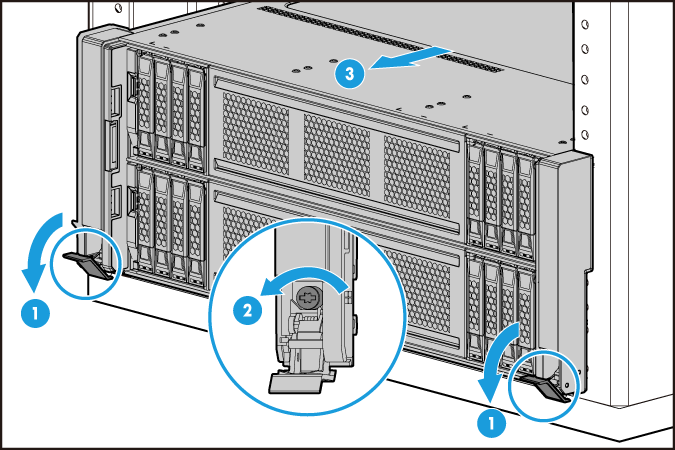 3
1
2
1