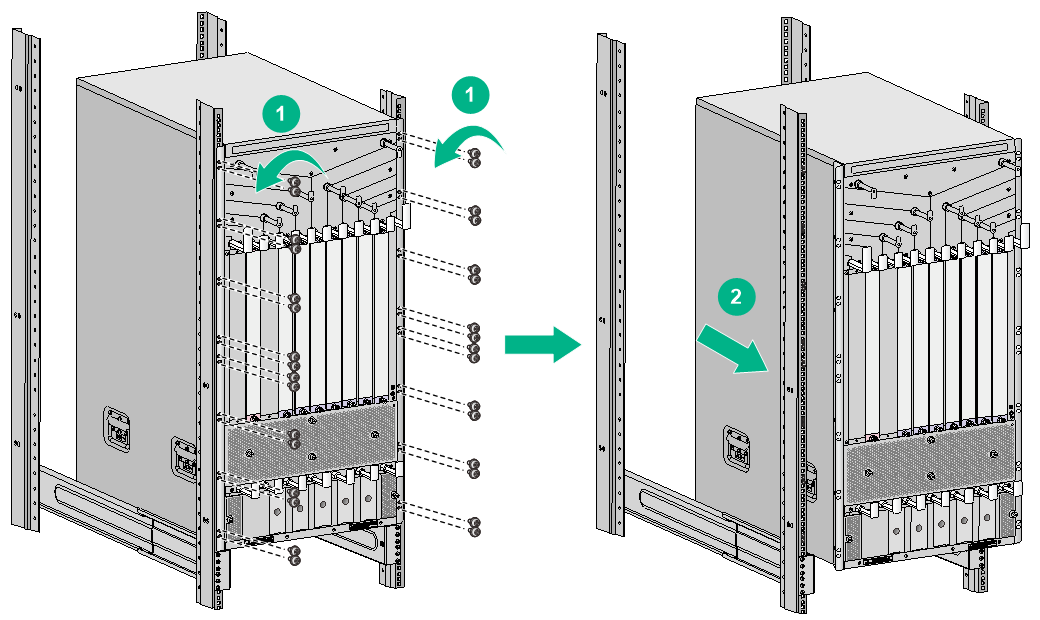 1
1
2