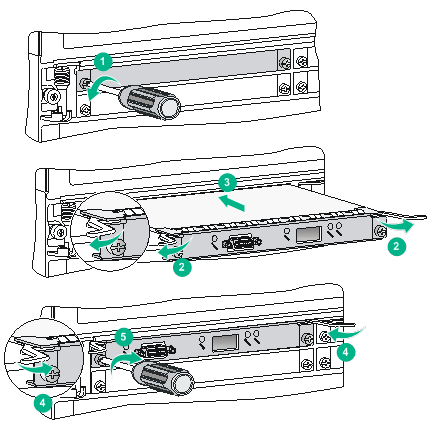 1

3

2

2

5

4

4