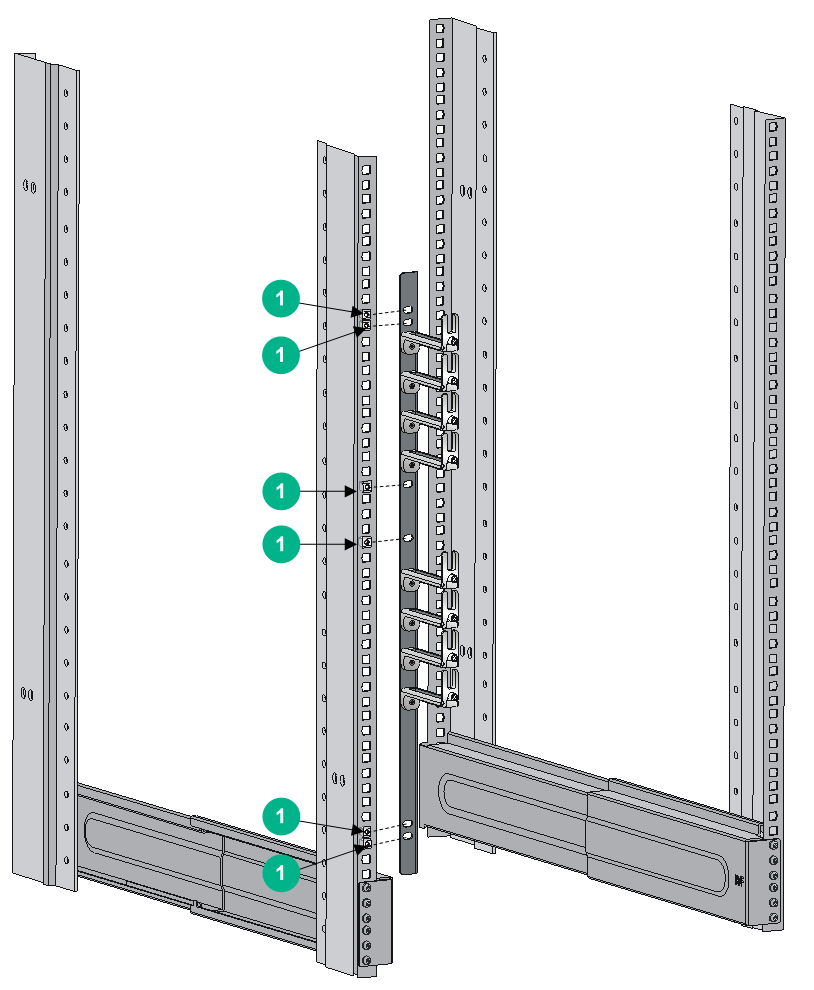 1
1
1
1
1
1