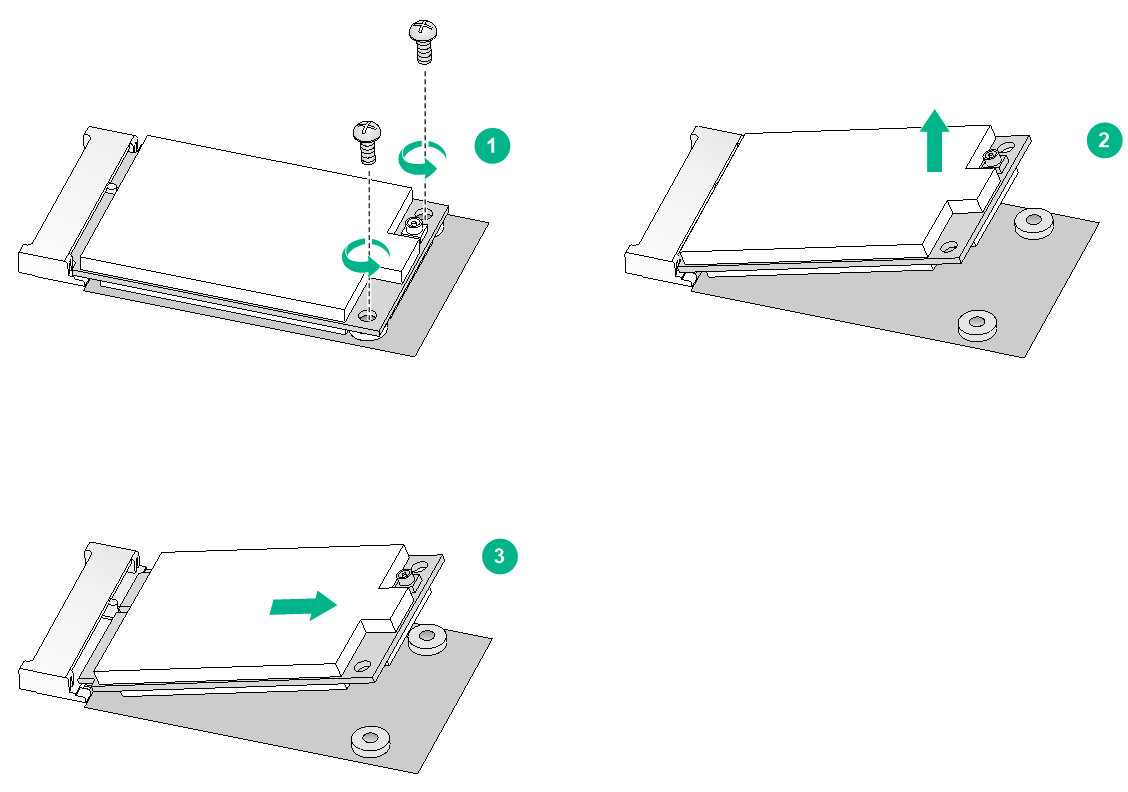 1

2

3